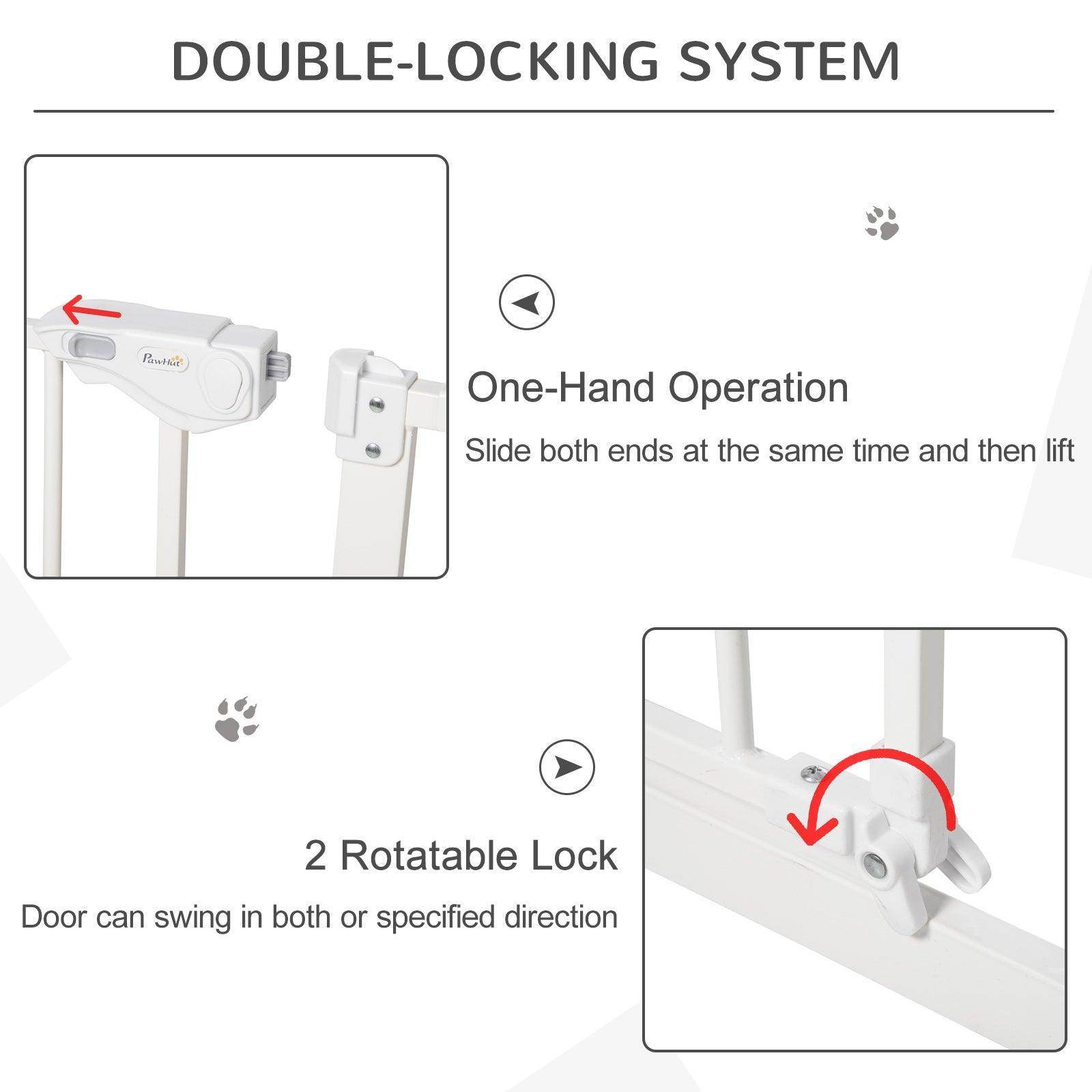 DOUBLE-LOCKING SYSTEM

PawHut

One-Hand Operation

Slide both ends at the same time and then lift

2 Rotatable Lock

Door can swing in both or specified direction