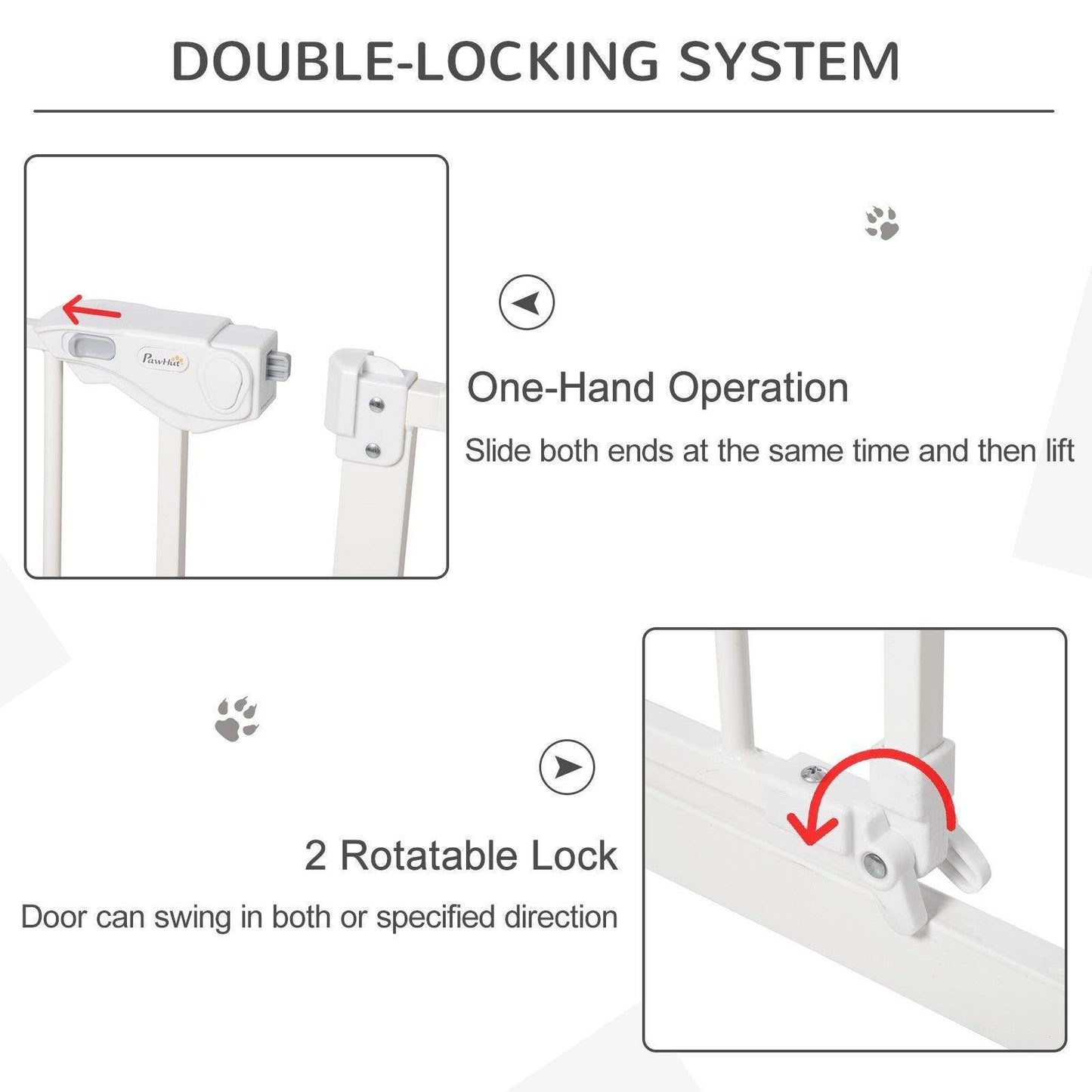 DOUBLE-LOCKING SYSTEM

PawHut

One-Hand Operation

Slide both ends at the same time and then lift

2 Rotatable Lock

Door can swing in both or specified direction