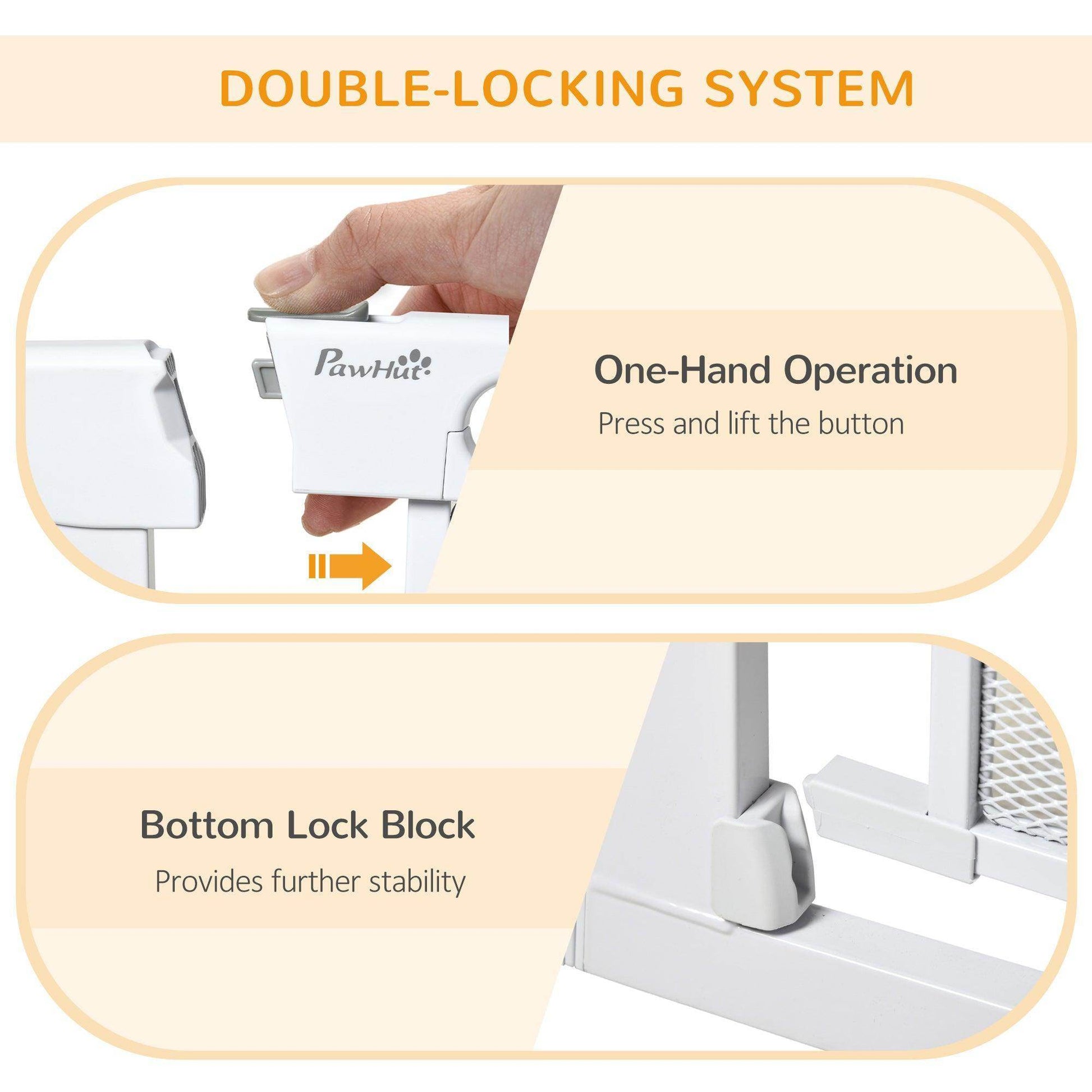 DOUBLE-LOCKING SYSTEM

PawHut

One-Hand Operation

Press and lift the button

Bottom Lock Block

Provides further stability