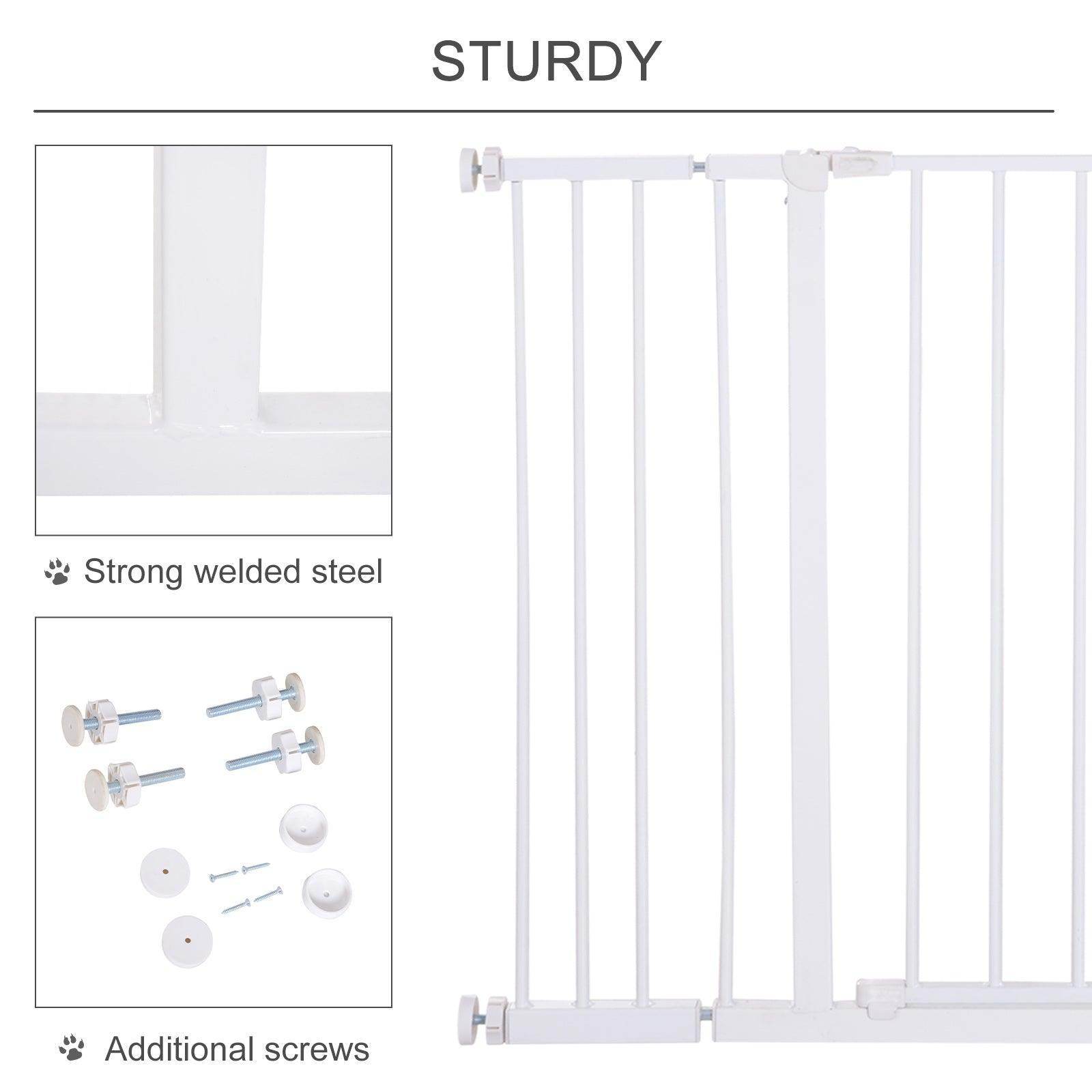 STURDY

Strong welded steel

Additional screws