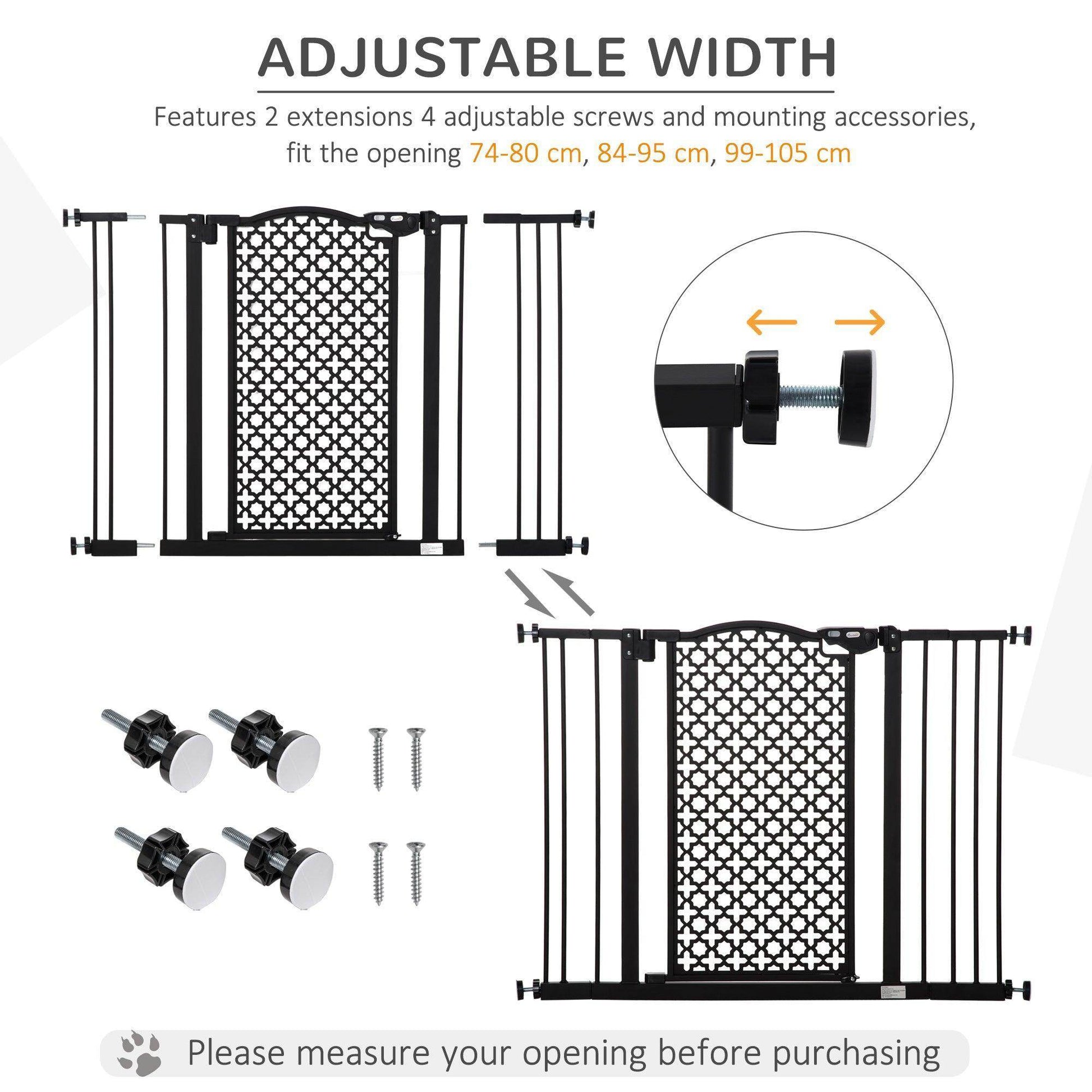 ADJUSTABLE WIDTH

Features 2 extensions 4 adjustable screws and mounting accessories, fit the opening 74-80 cm, 84-95 cm, 99-105 cm

Please measure your opening before purchasing