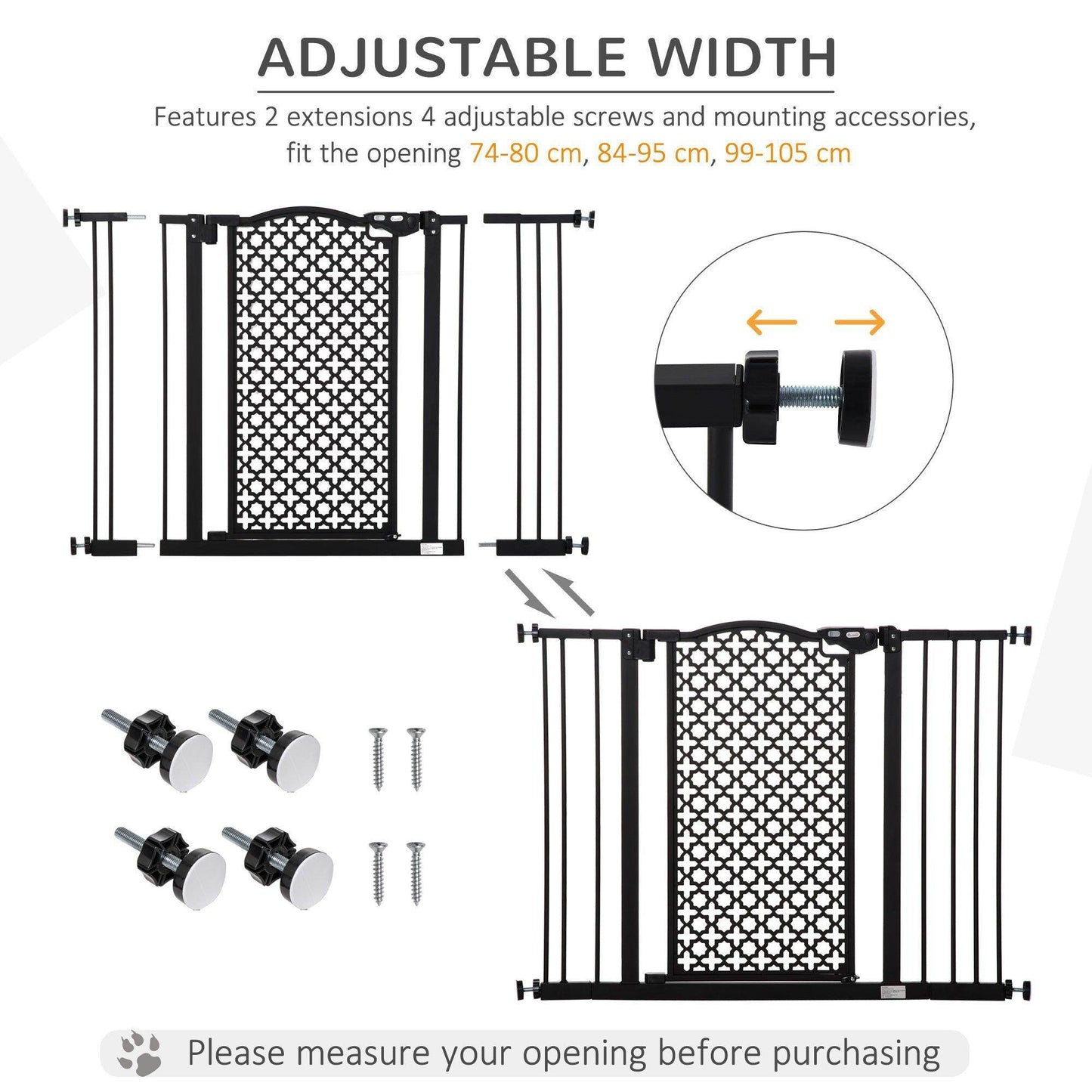 ADJUSTABLE WIDTH

Features 2 extensions 4 adjustable screws and mounting accessories, fit the opening 74-80 cm, 84-95 cm, 99-105 cm

Please measure your opening before purchasing