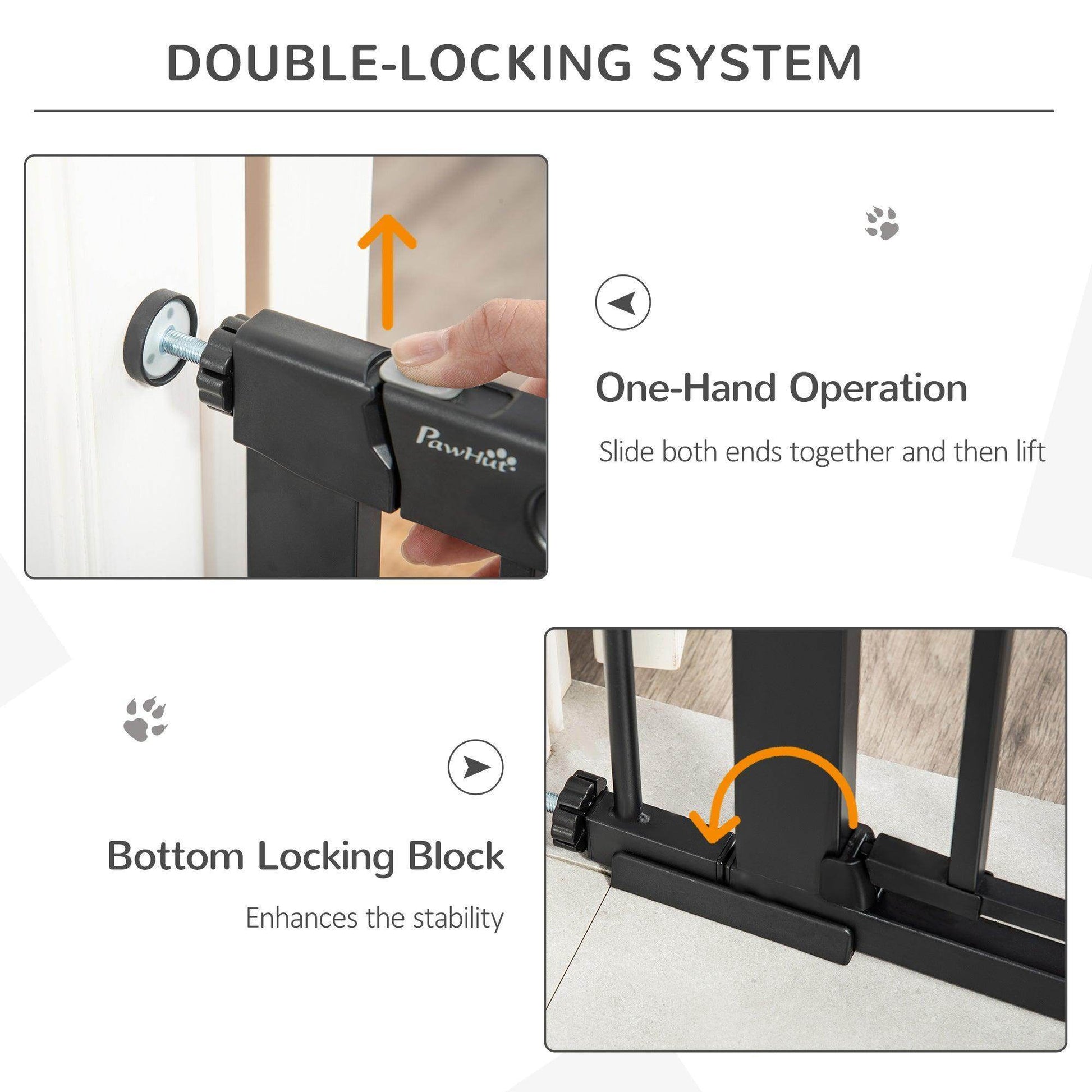 DOUBLE-LOCKING SYSTEM

PawHut

One-Hand Operation

Slide both ends together and then lift

Bottom Locking Block

Enhances the stability