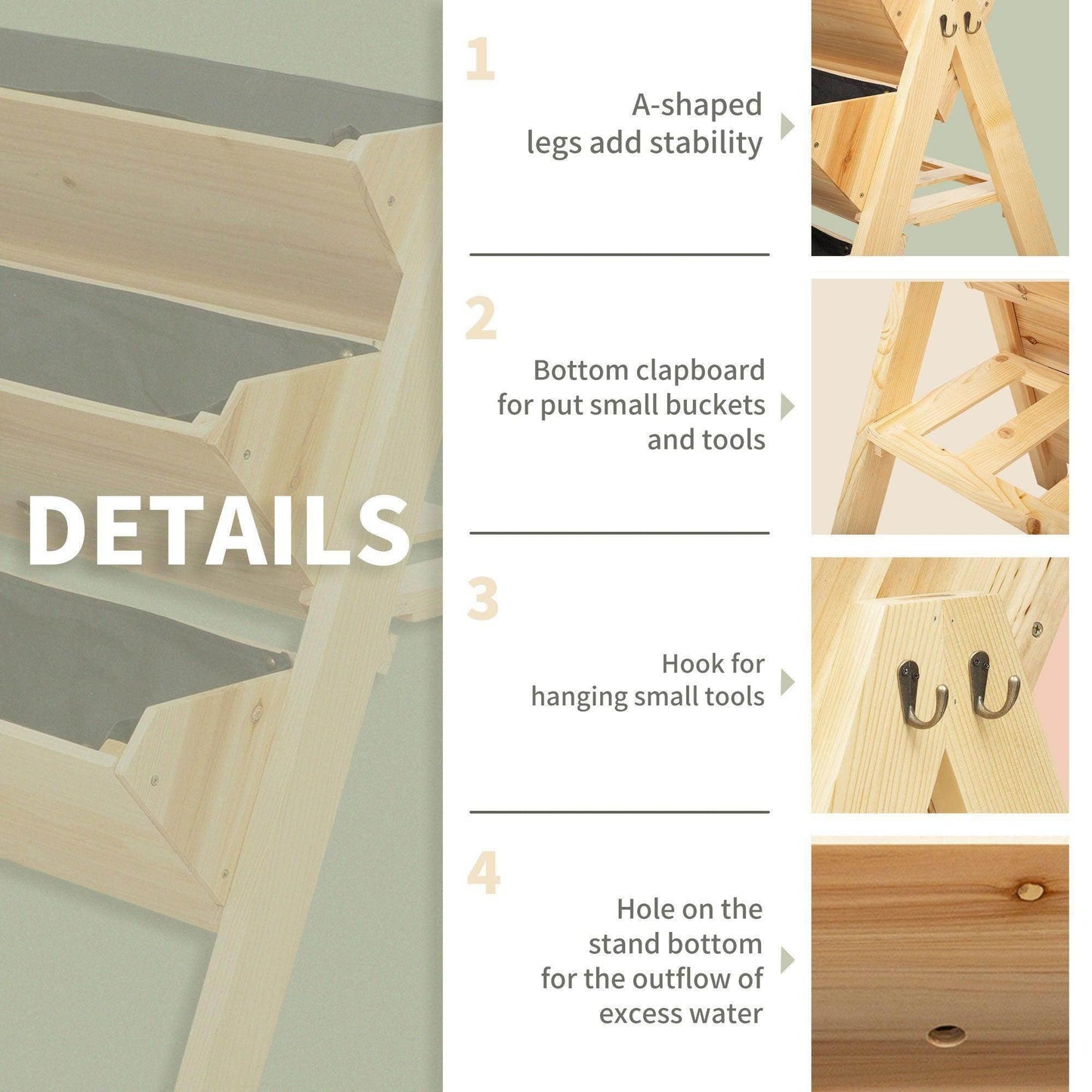 DETAILS

1

A-shaped legs add stability

2

Bottom clapboard for put small buckets and tools

3

Hook for hanging small tools

4

Hole on the stand bottom for the outflow of excess water