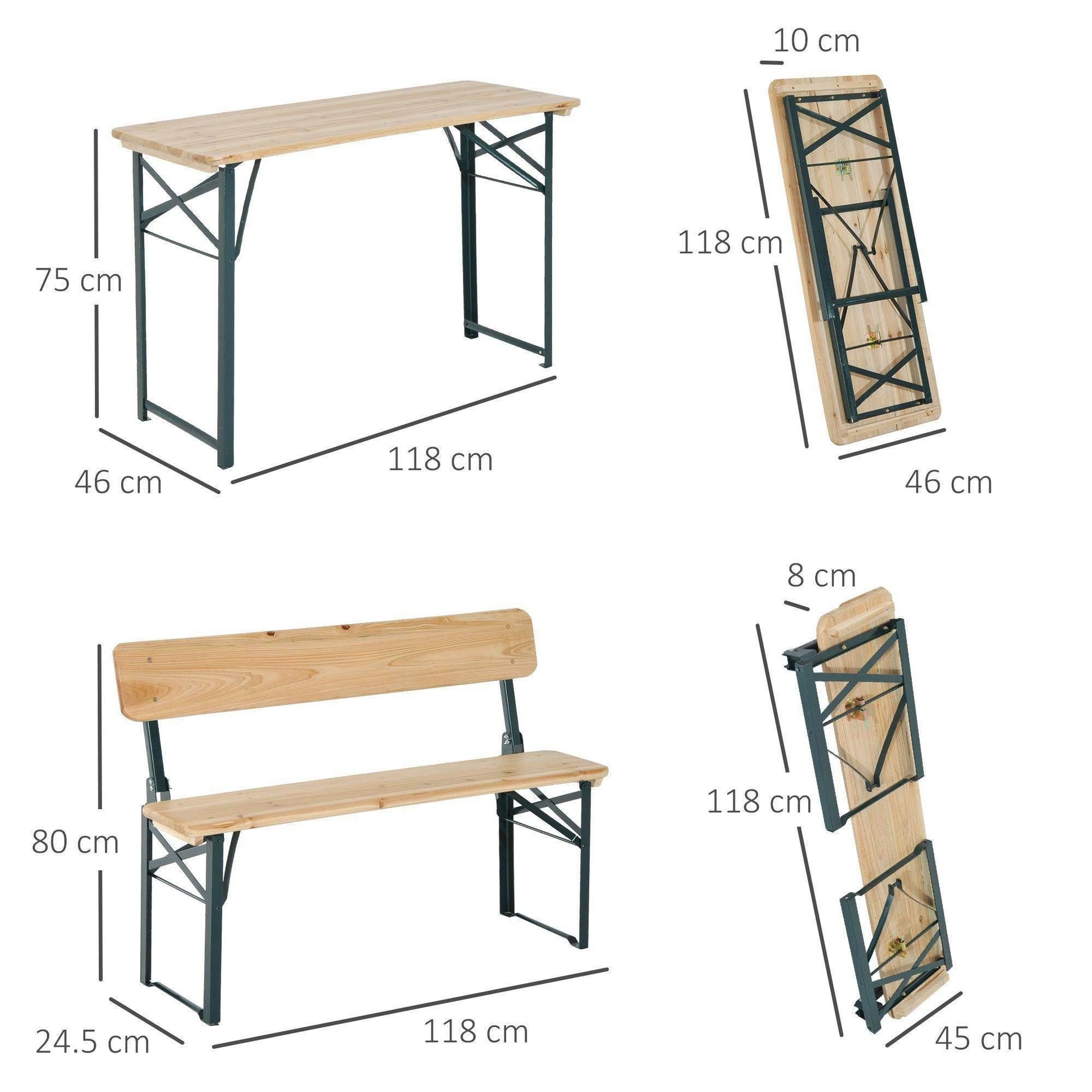 75 cm

46 cm

118 cm

10 cm

118 cm

46 cm

80 cm

24.5 cm

118 cm

8 cm

118 cm

45 cm