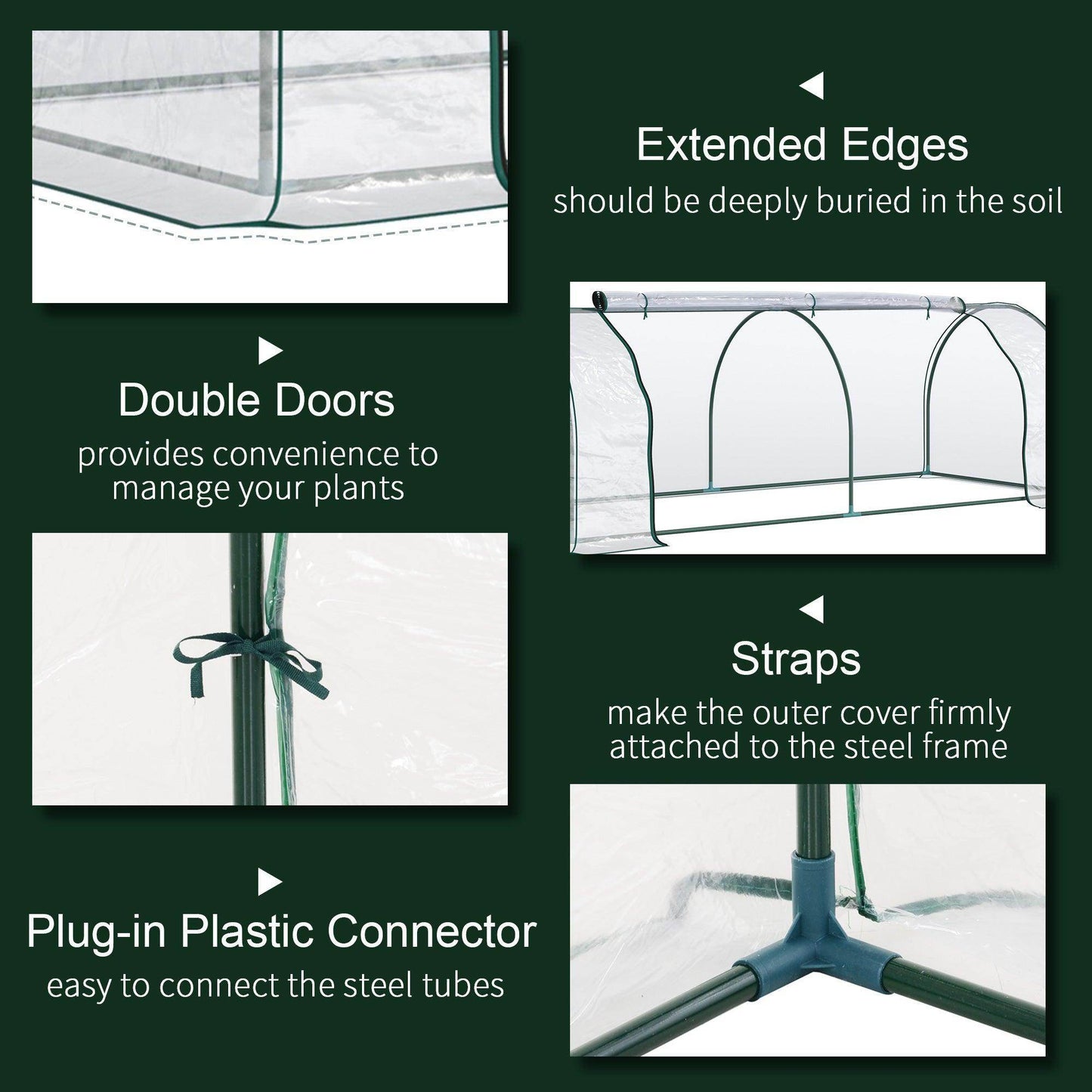 Extended Edges
should be deeply buried in the soil

Double Doors
provides convenience to manage your plants

Straps
make the outer cover firmly attached to the steel frame

Plug-in Plastic Connector
easy to connect the steel tubes