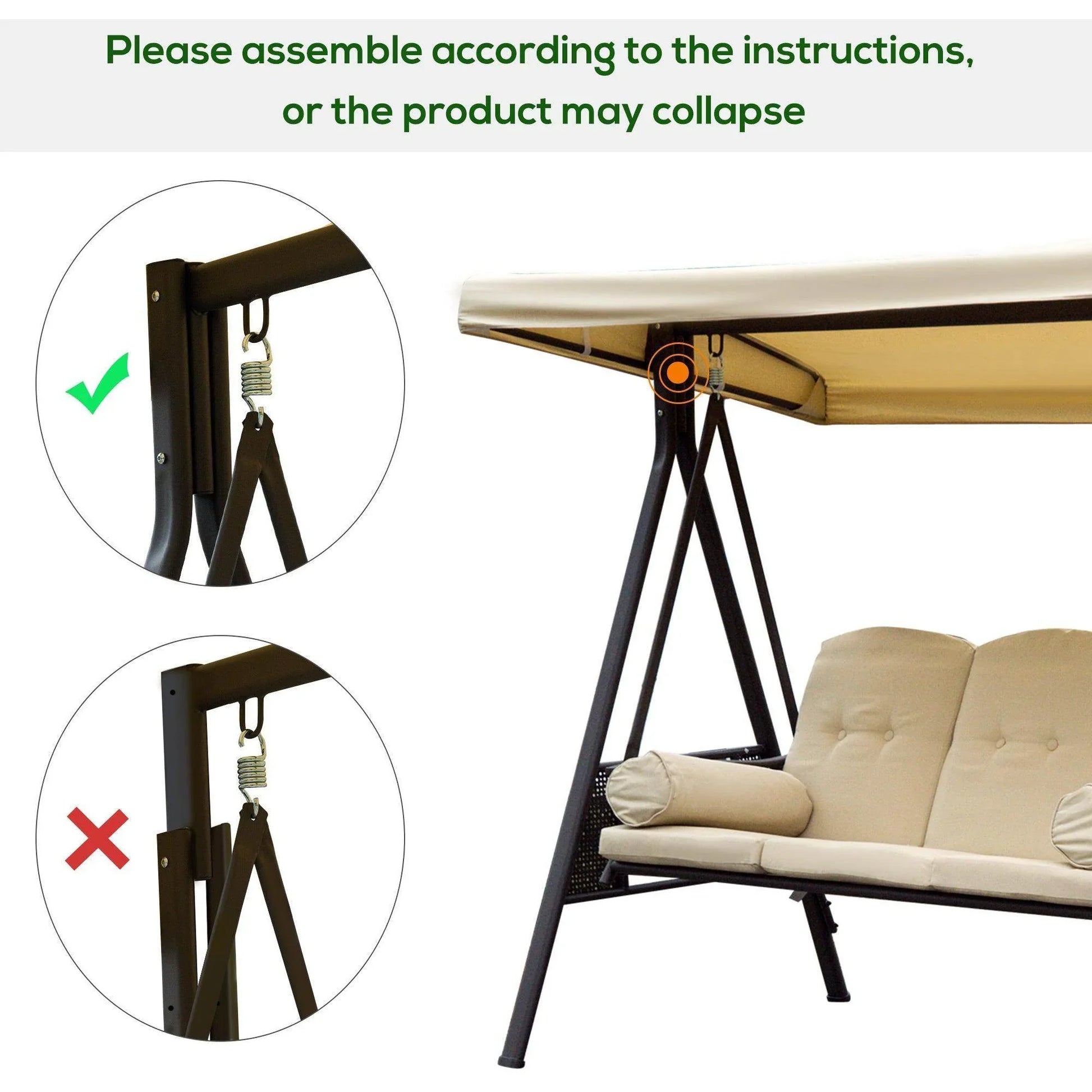 Please assemble according to the instructions,
or the product may collapse