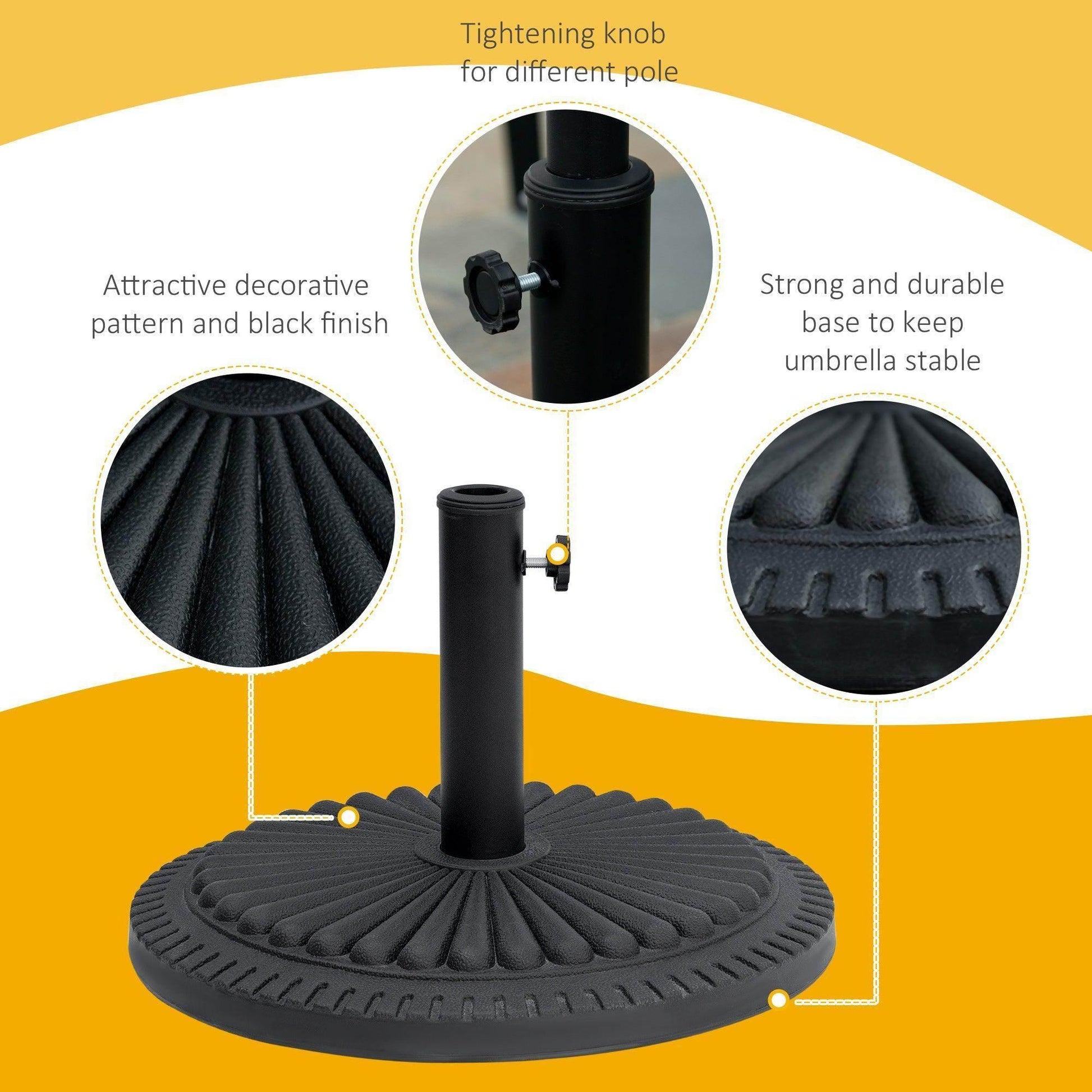 Tightening knob for different pole

Attractive decorative pattern and black finish

Strong and durable base to keep umbrella stable