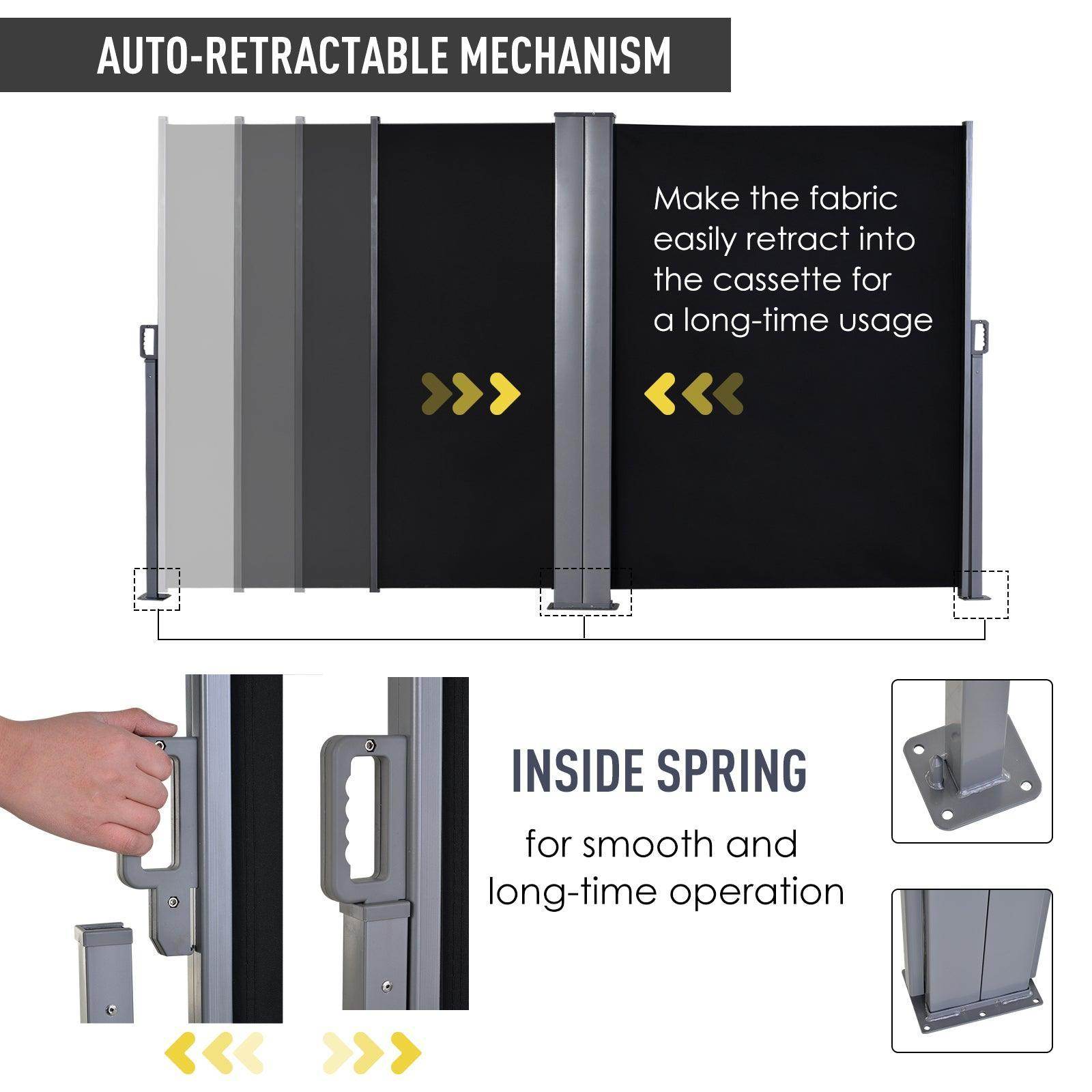 AUTO-RETRACTABLE MECHANISM

Make the fabric easily retract into the cassette for a long-time usage

INSIDE SPRING

for smooth and long-time operation