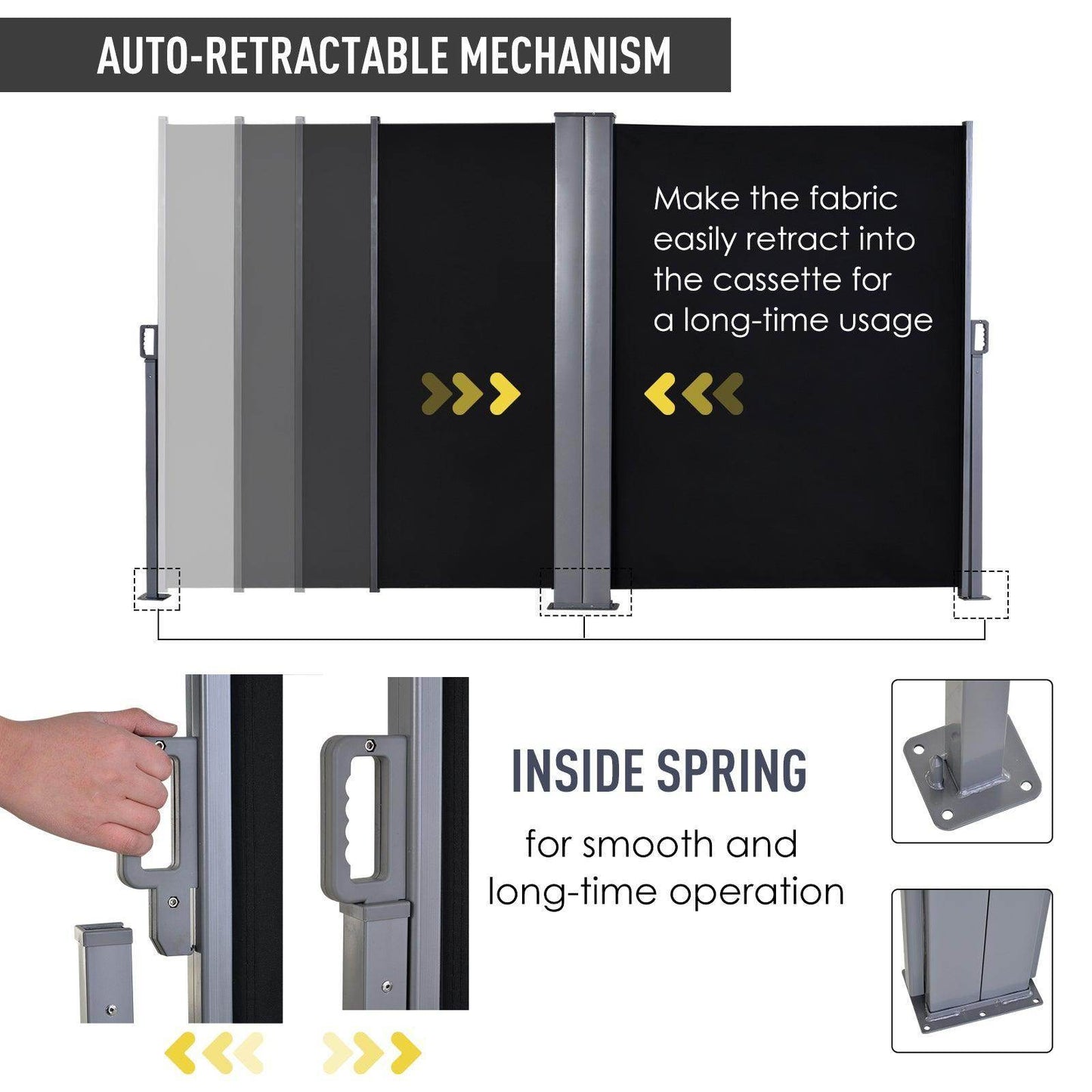 AUTO-RETRACTABLE MECHANISM

Make the fabric easily retract into the cassette for a long-time usage

INSIDE SPRING

for smooth and long-time operation