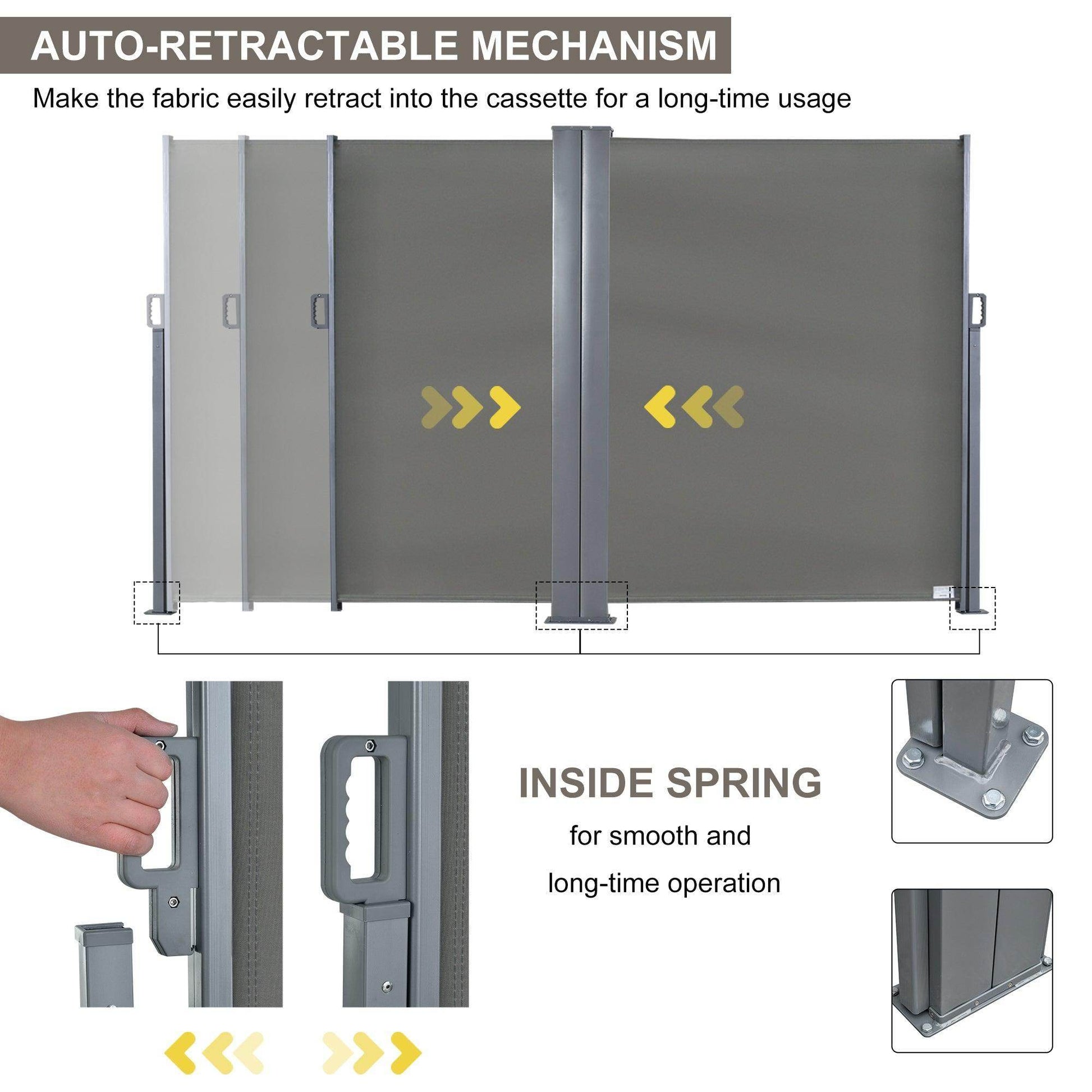 AUTO-RETRACTABLE MECHANISM

Make the fabric easily retract into the cassette for a long-time usage

INSIDE SPRING

for smooth and

long-time operation