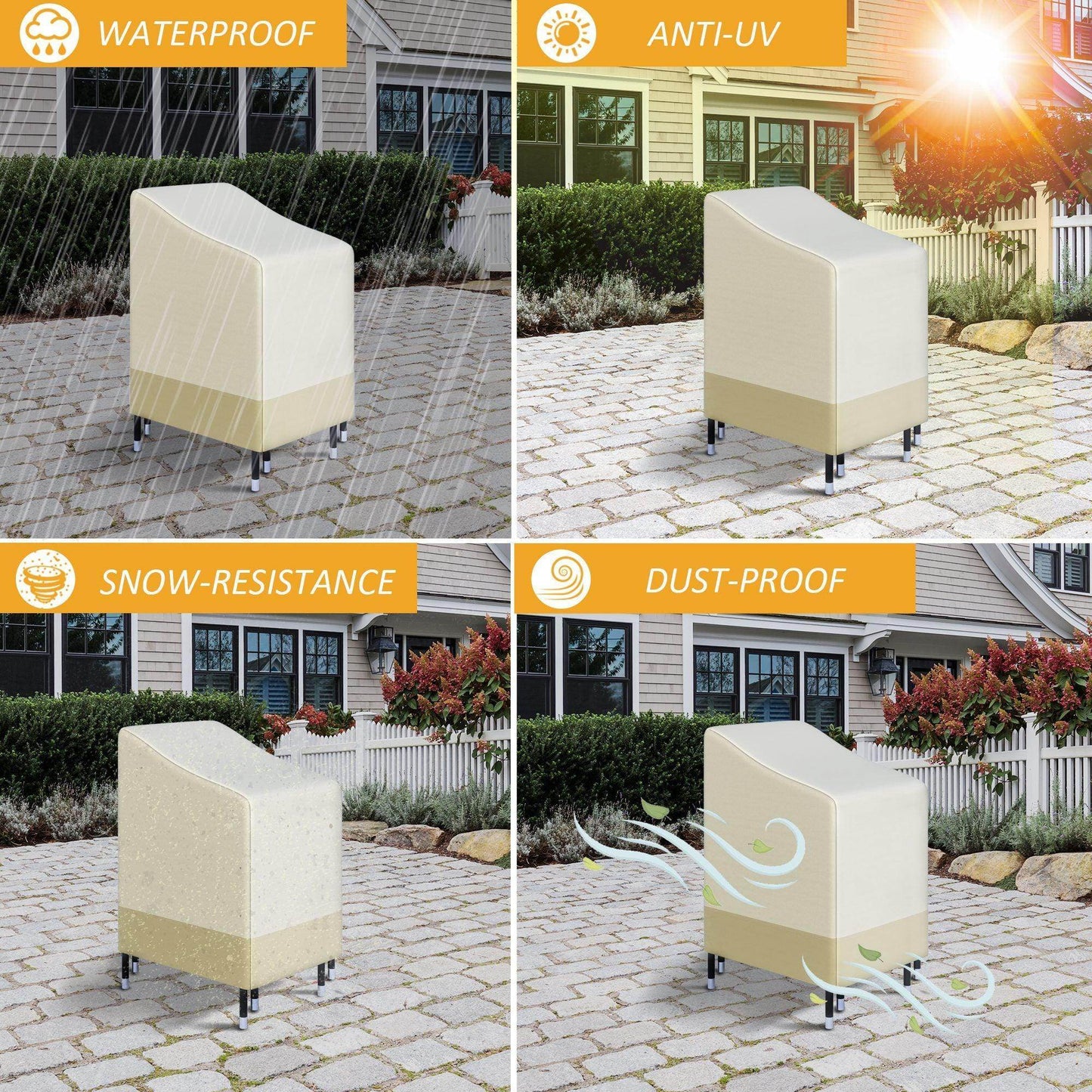 WATERPROOF

ANTI-UV

SNOW-RESISTANCE

DUST-PROOF