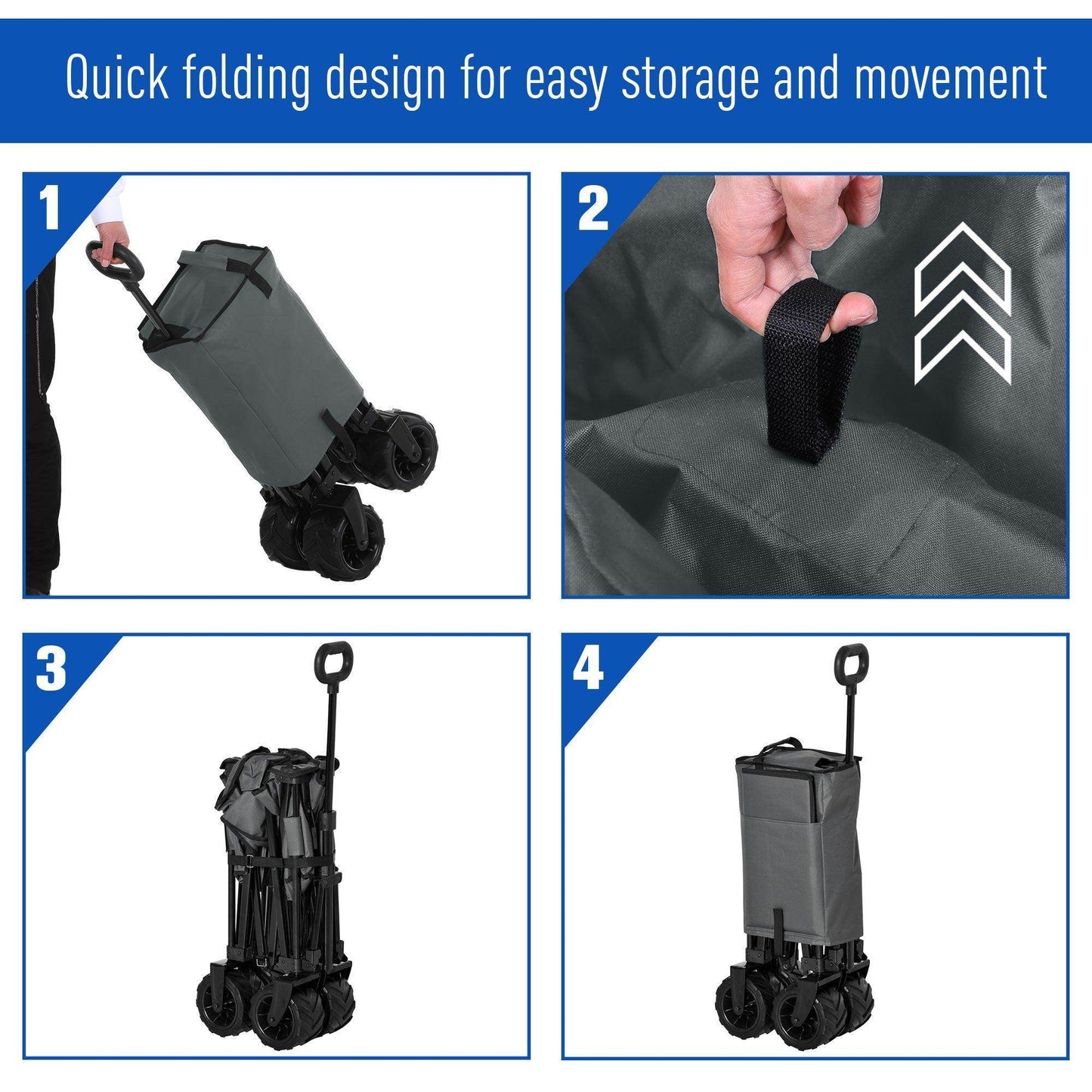 Quick folding design for easy storage and movement

1

2

3

4