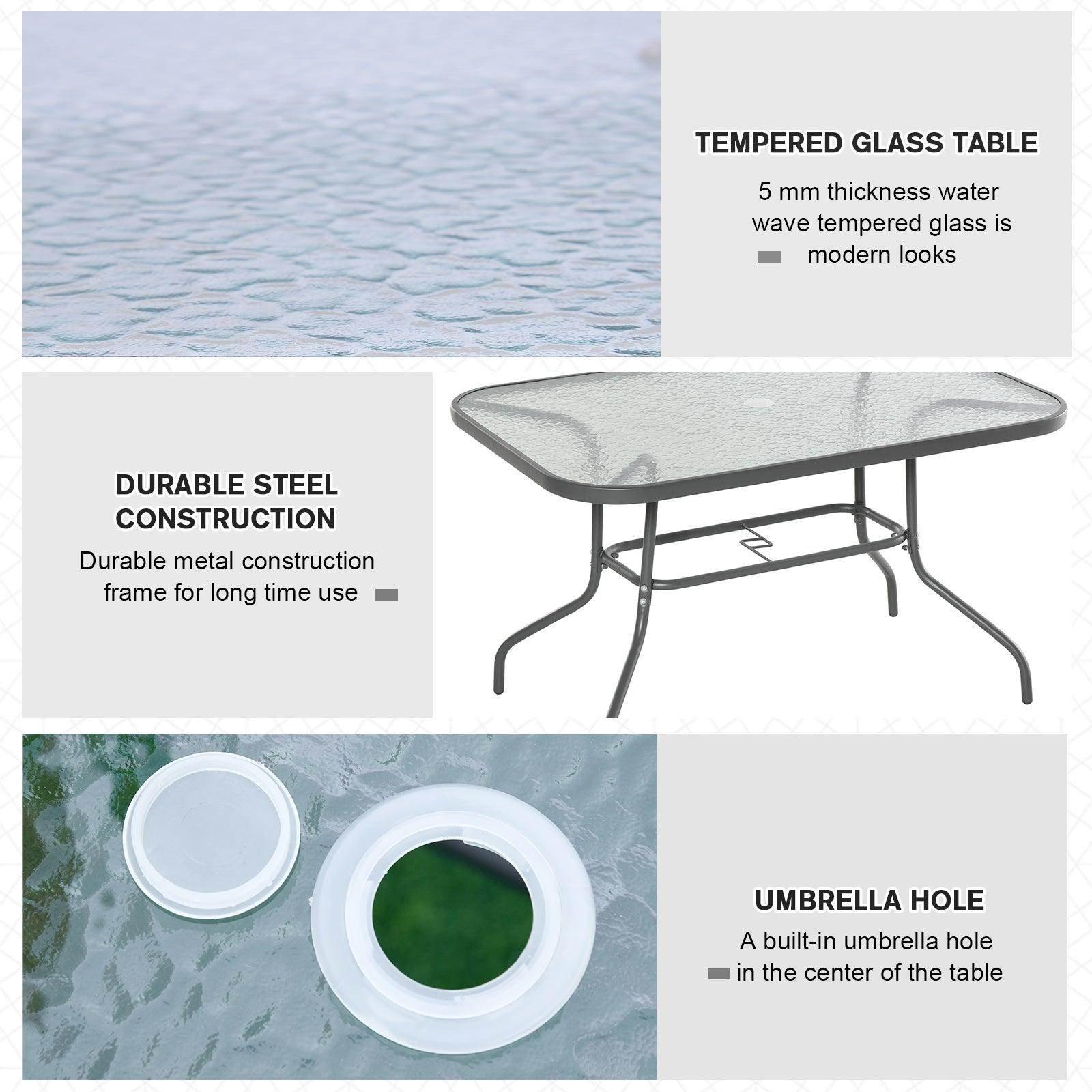 TEMPERED GLASS TABLE

5 mm thickness water wave tempered glass is modern looks

DURABLE STEEL CONSTRUCTION

Durable metal construction frame for long time use

UMBRELLA HOLE

A built-in umbrella hole in the center of the table