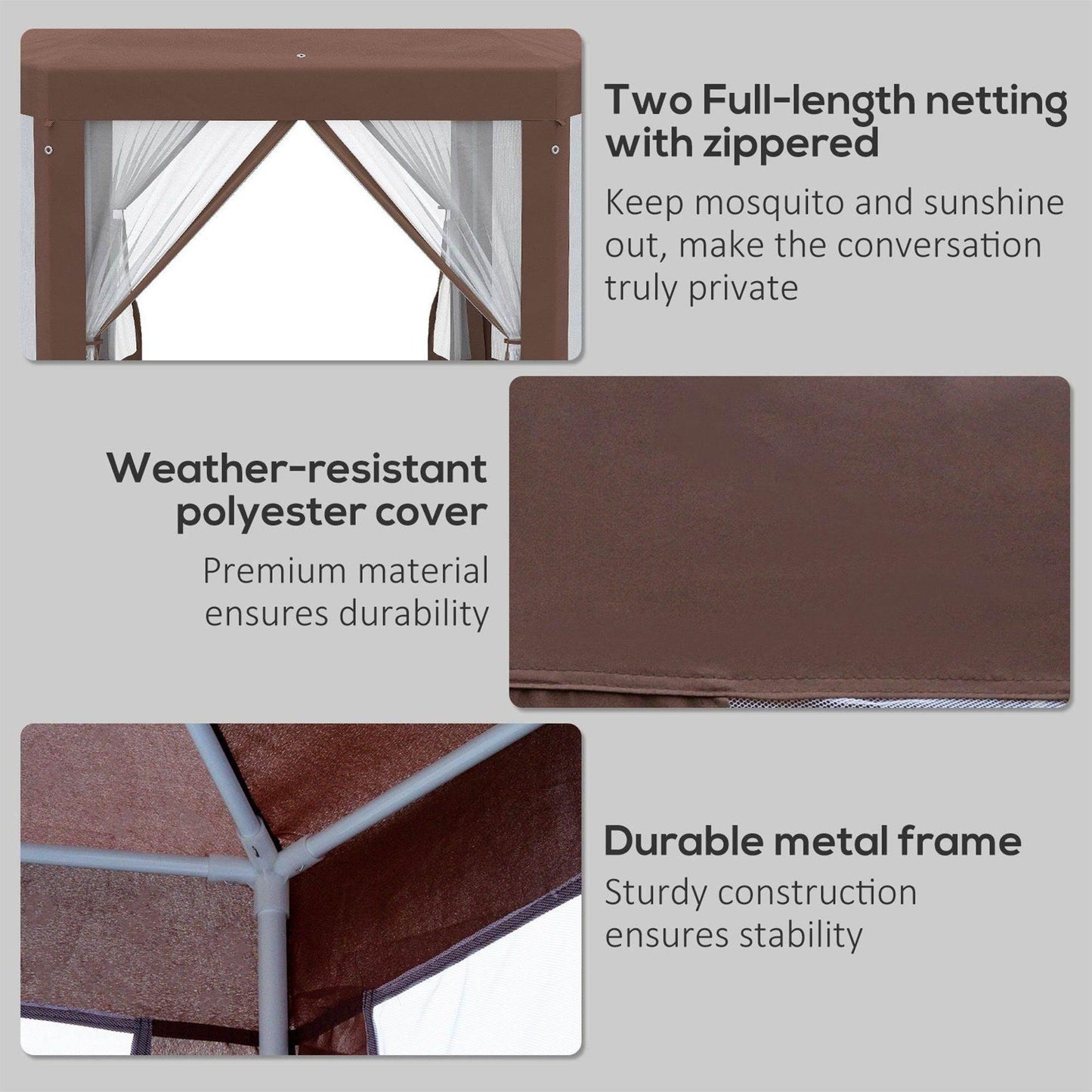 Two Full-length netting with zippered

Keep mosquito and sunshine out, make the conversation truly private

Weather-resistant polyester cover

Premium material ensures durability

Durable metal frame

Sturdy construction ensures stability