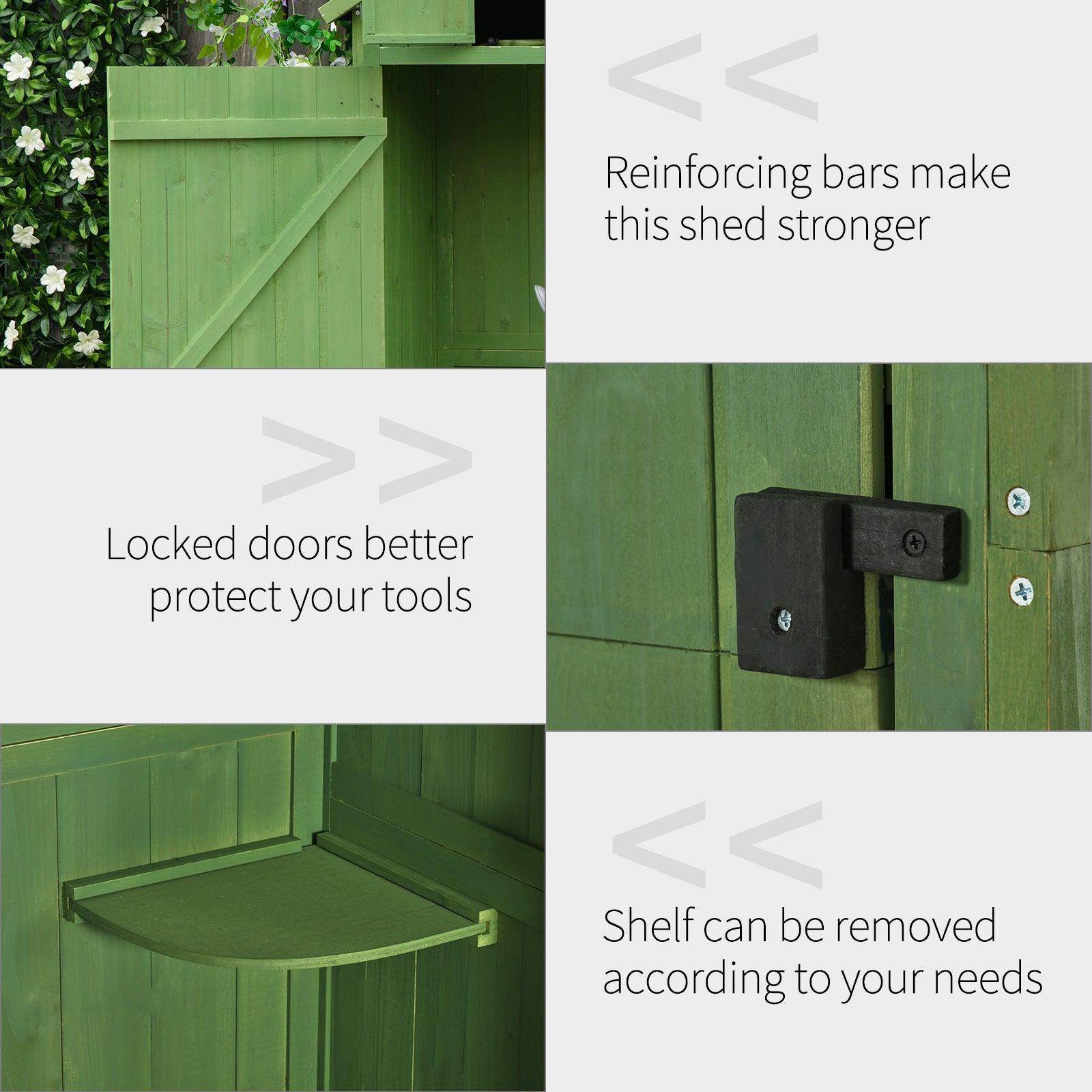 <<

Reinforcing bars make this shed stronger

>>

Locked doors better protect your tools

<<

Shelf can be removed according to your needs