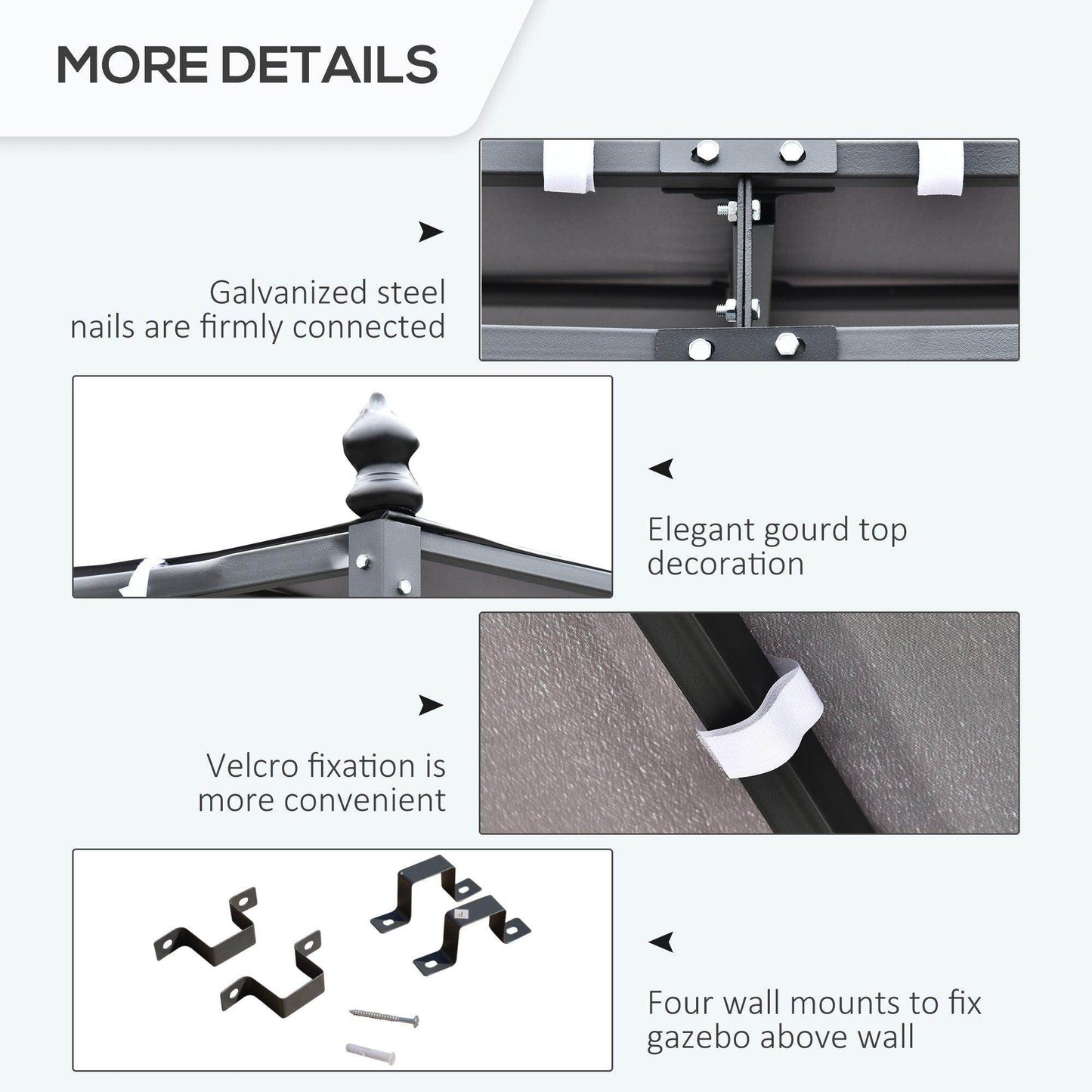 MORE DETAILS

Galvanized steel nails are firmly connected

Elegant gourd top decoration

Velcro fixation is more convenient

Four wall mounts to fix gazebo above wall