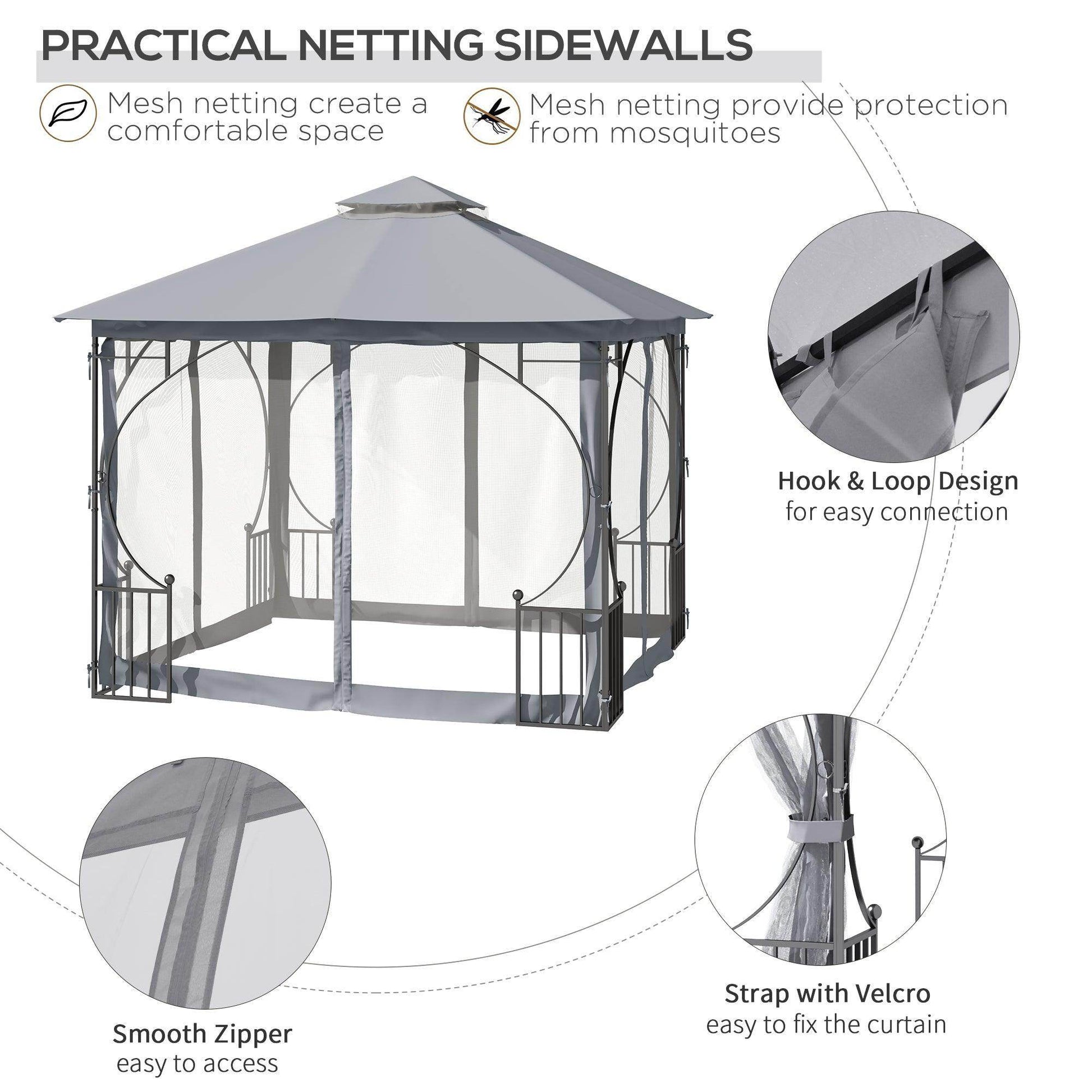 PRACTICAL NETTING SIDEWALLS

Mesh netting create a comfortable space

Mesh netting provide protection from mosquitoes

Hook & Loop Design
for easy connection

Smooth Zipper
easy to access

Strap with Velcro
easy to fix the curtain