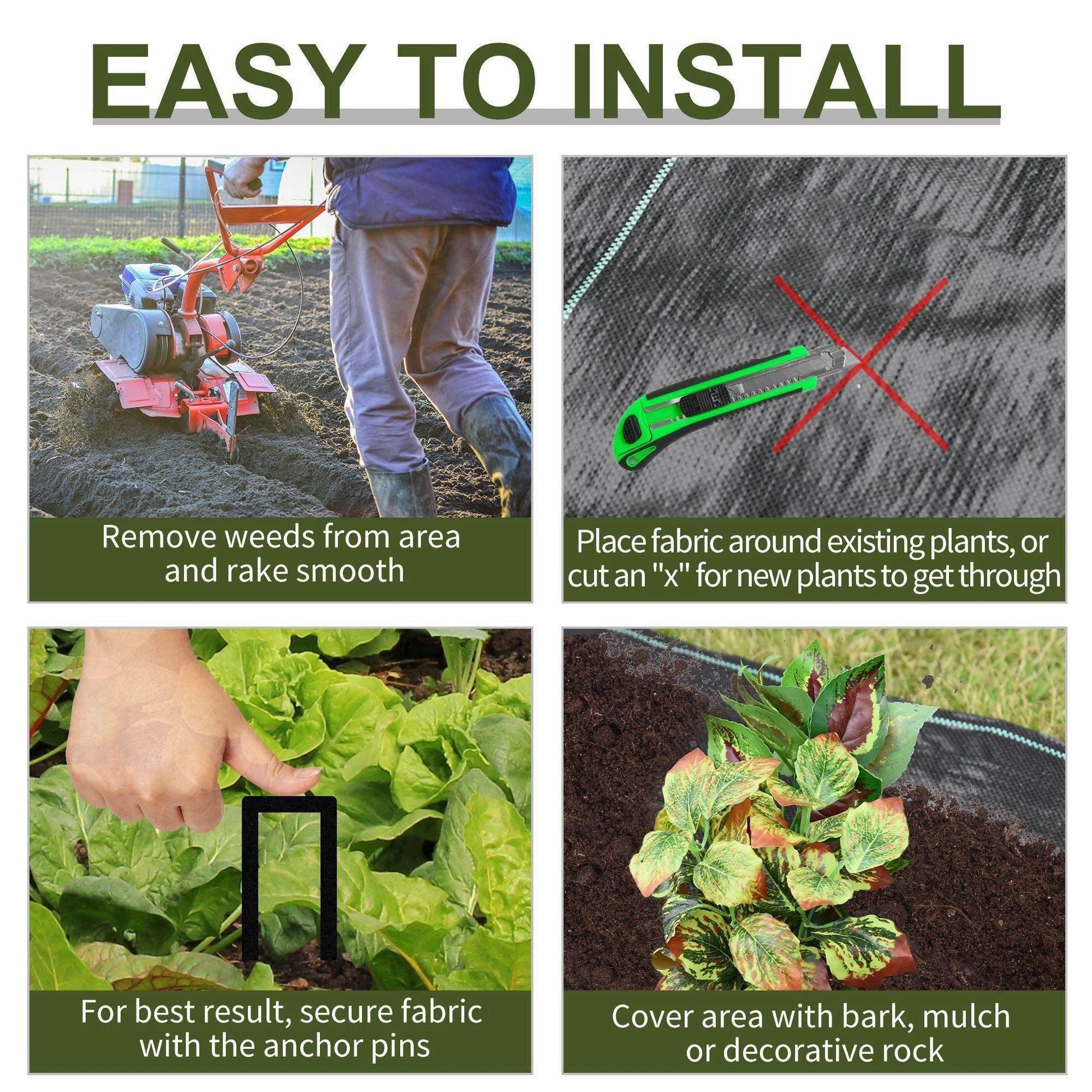 EASY TO INSTALL

Remove weeds from area and rake smooth

Place fabric around existing plants, or cut an "x" for new plants to get through

For best result, secure fabric with the anchor pins

Cover area with bark, mulch or decorative rock