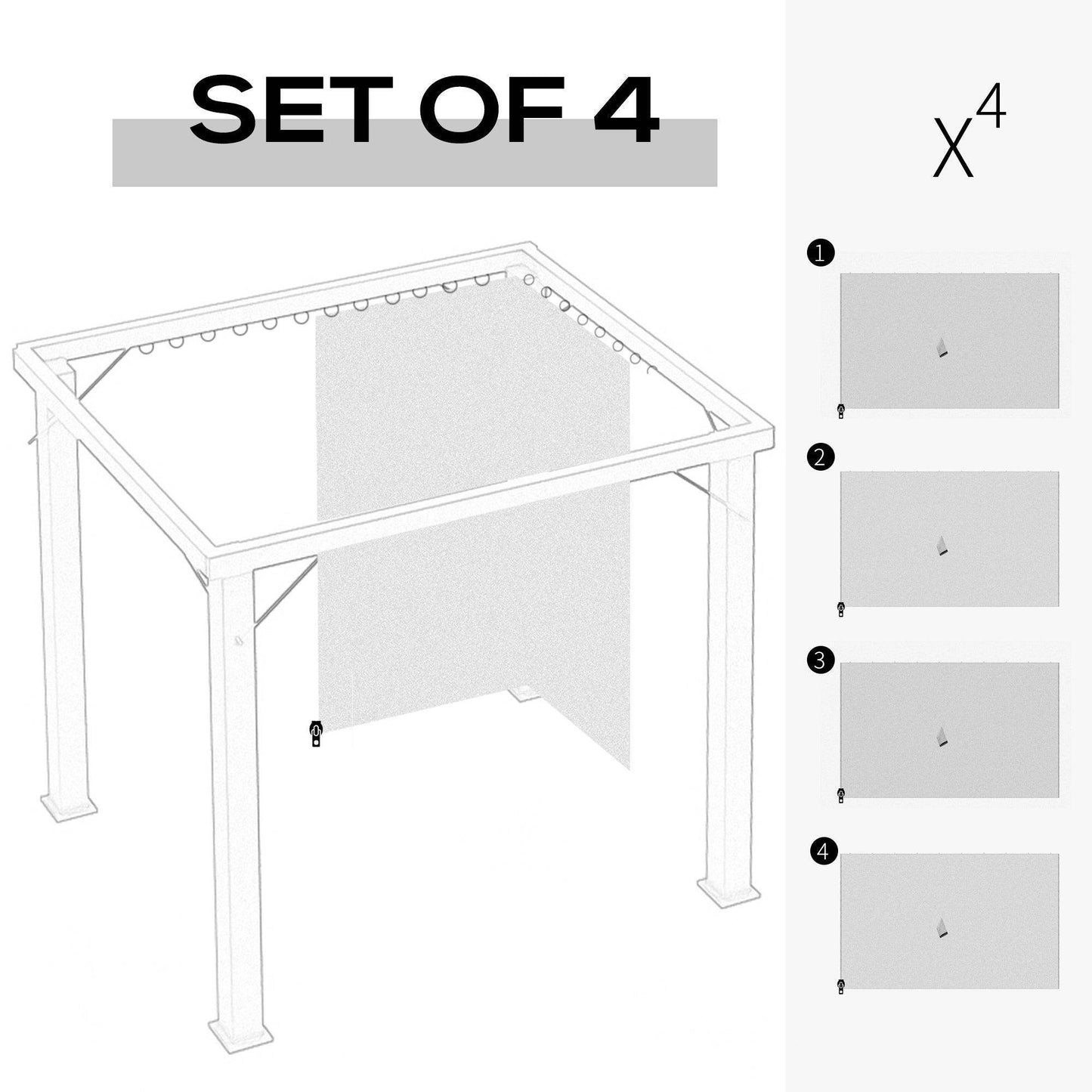 SET OF 4

$X^4$

1

2

3

4