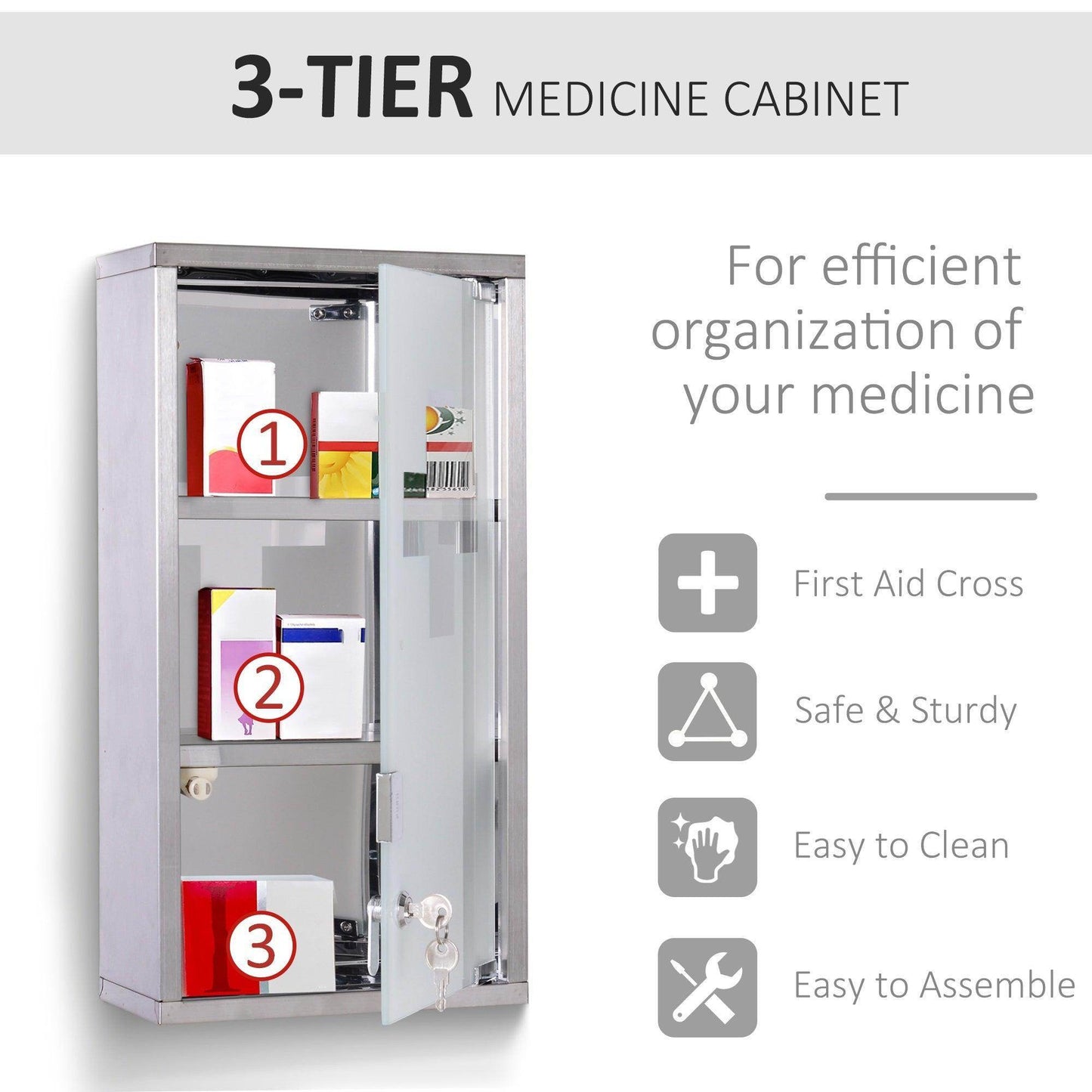 3-TIER MEDICINE CABINET

1

2

3

For efficient organization of your medicine

First Aid Cross

Safe & Sturdy

Easy to Clean

Easy to Assemble