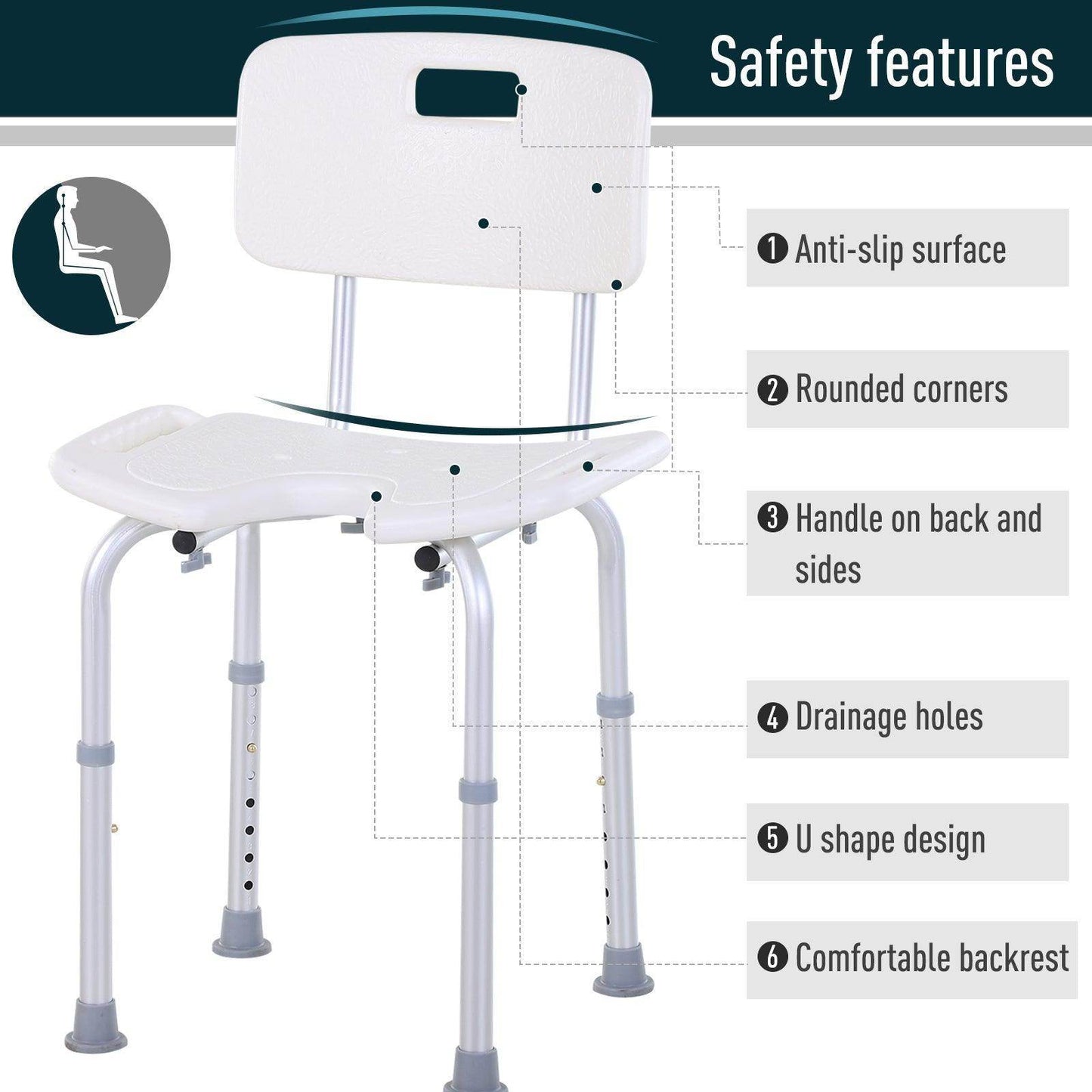 Safety features

❶ Anti-slip surface

❷ Rounded corners

❸ Handle on back and sides

❹ Drainage holes

❺ U shape design

❻ Comfortable backrest