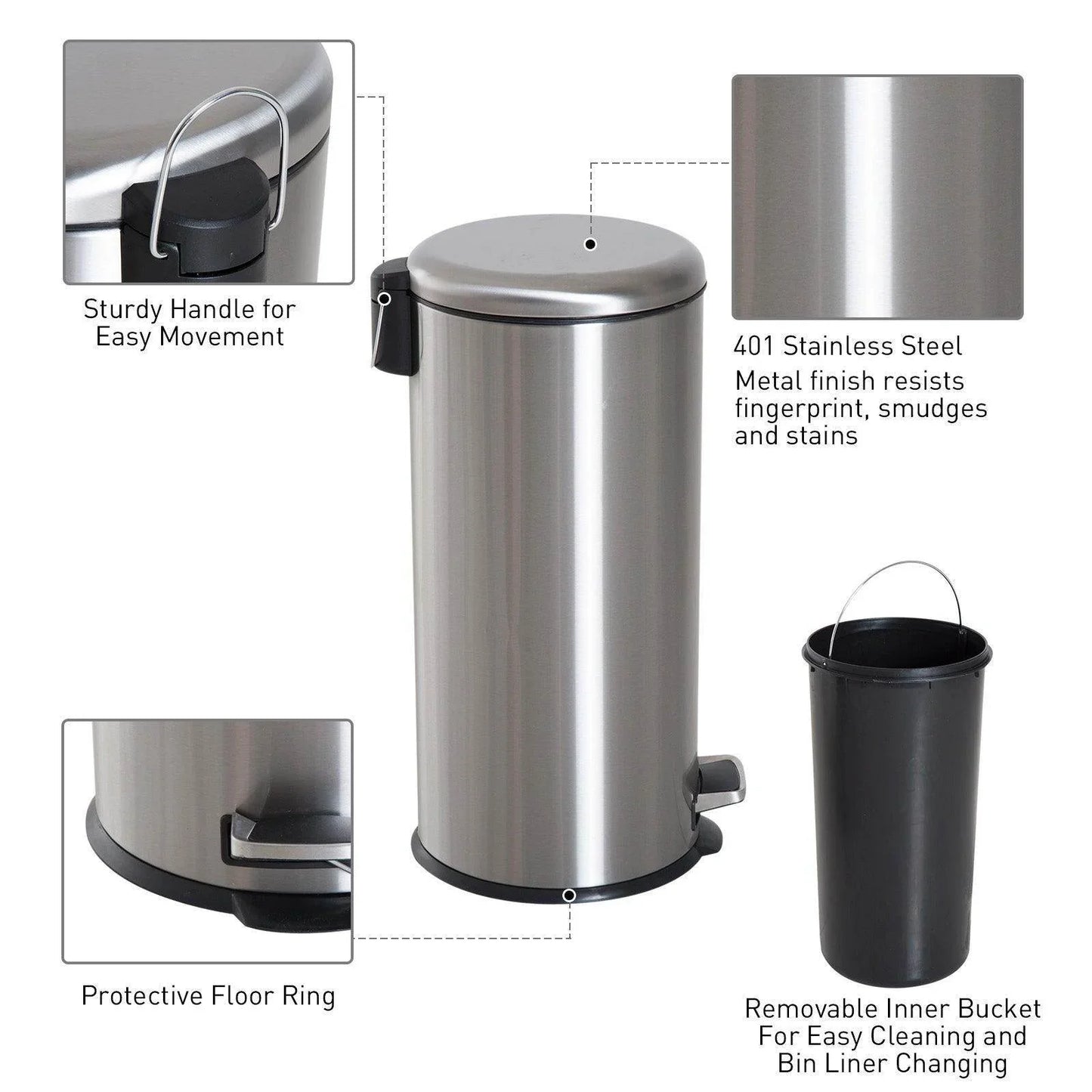 Sturdy Handle for Easy Movement

401 Stainless Steel
Metal finish resists fingerprint, smudges and stains

Protective Floor Ring

Removable Inner Bucket For Easy Cleaning and Bin Liner Changing