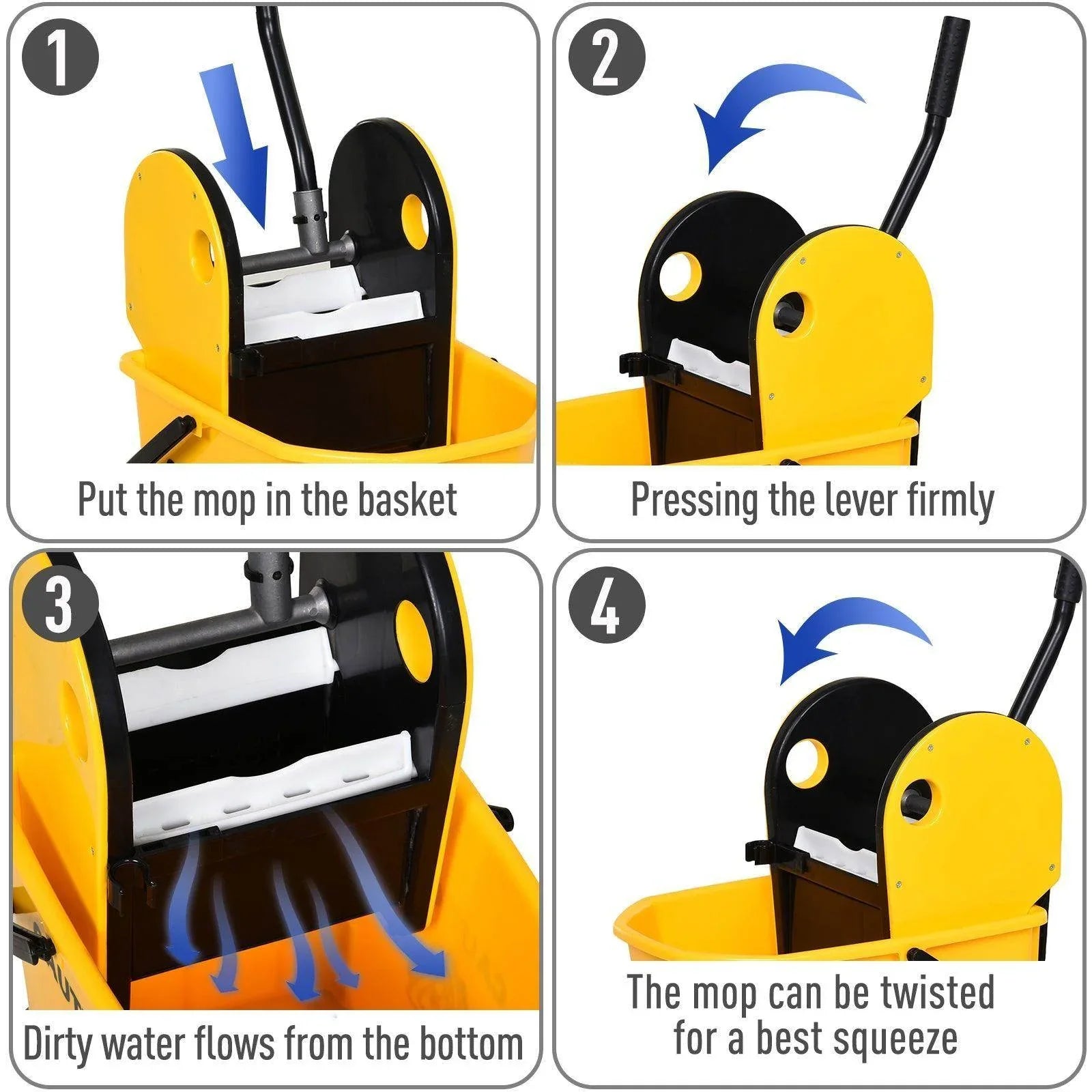 1
Put the mop in the basket

2
Pressing the lever firmly

3
Dirty water flows from the bottom

4
The mop can be twisted for a best squeeze