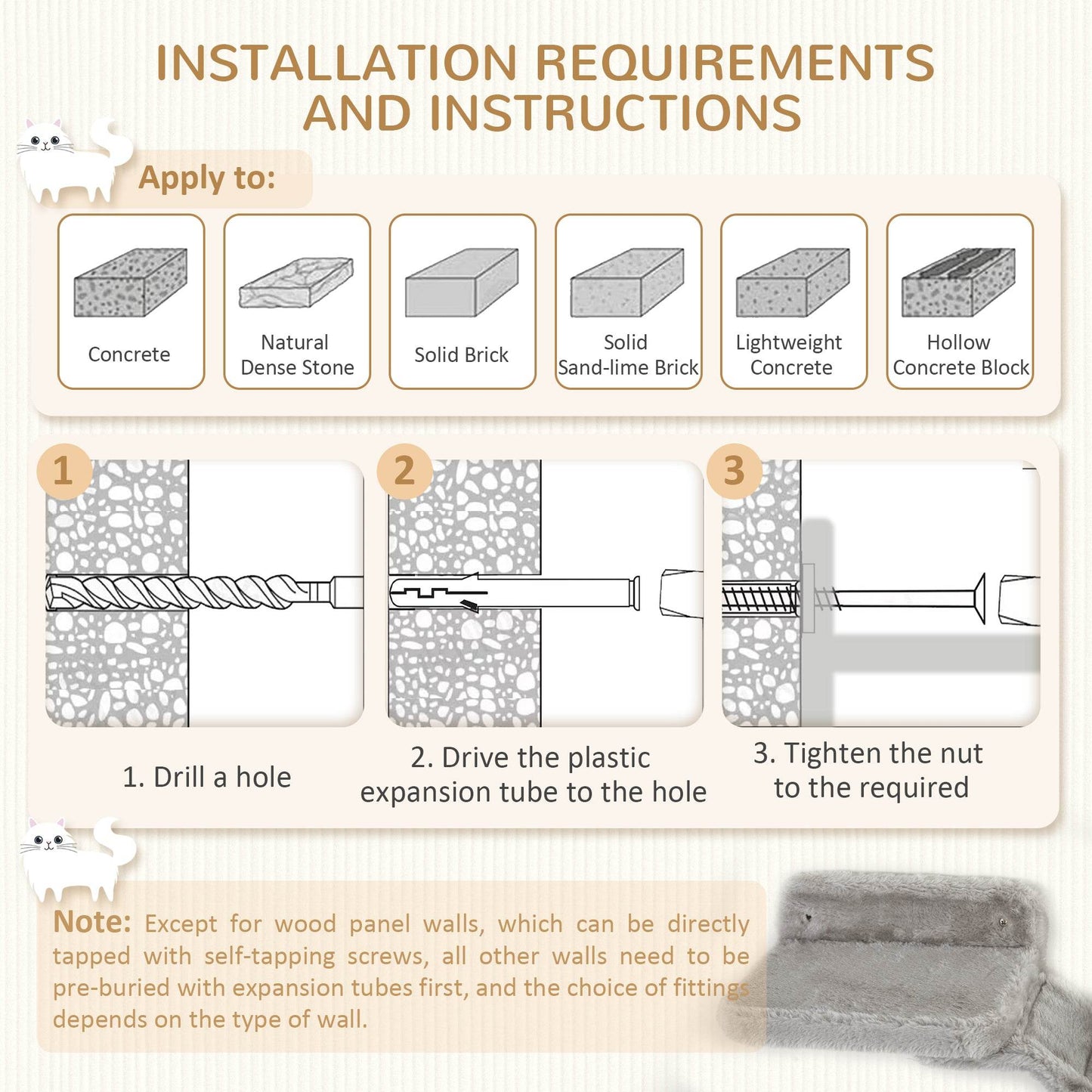 INSTALLATION REQUIREMENTS AND INSTRUCTIONS

Apply to:

Concrete

Natural Dense Stone

Solid Brick

Solid Sand-lime Brick

Lightweight Concrete

Hollow Concrete Block

1

2

3

1. Drill a hole

2. Drive the plastic expansion tube to the hole

3. Tighten the nut to the required

Note: Except for wood panel walls, which can be directly tapped with self-tapping screws, all other walls need to be pre-buried with expansion tubes first, and the choice of fittings depends on the type of wall.