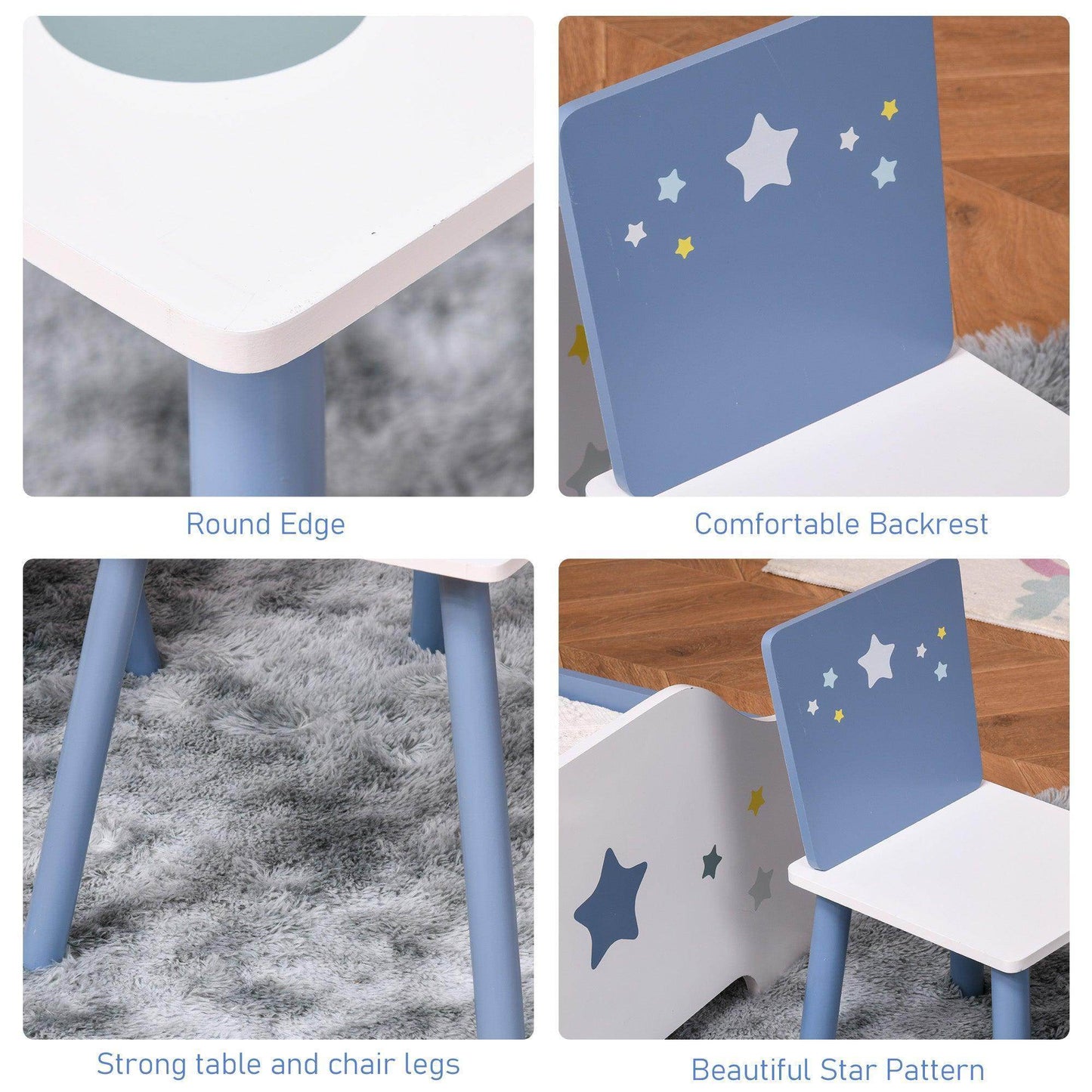 Round Edge

Comfortable Backrest

Strong table and chair legs

Beautiful Star Pattern