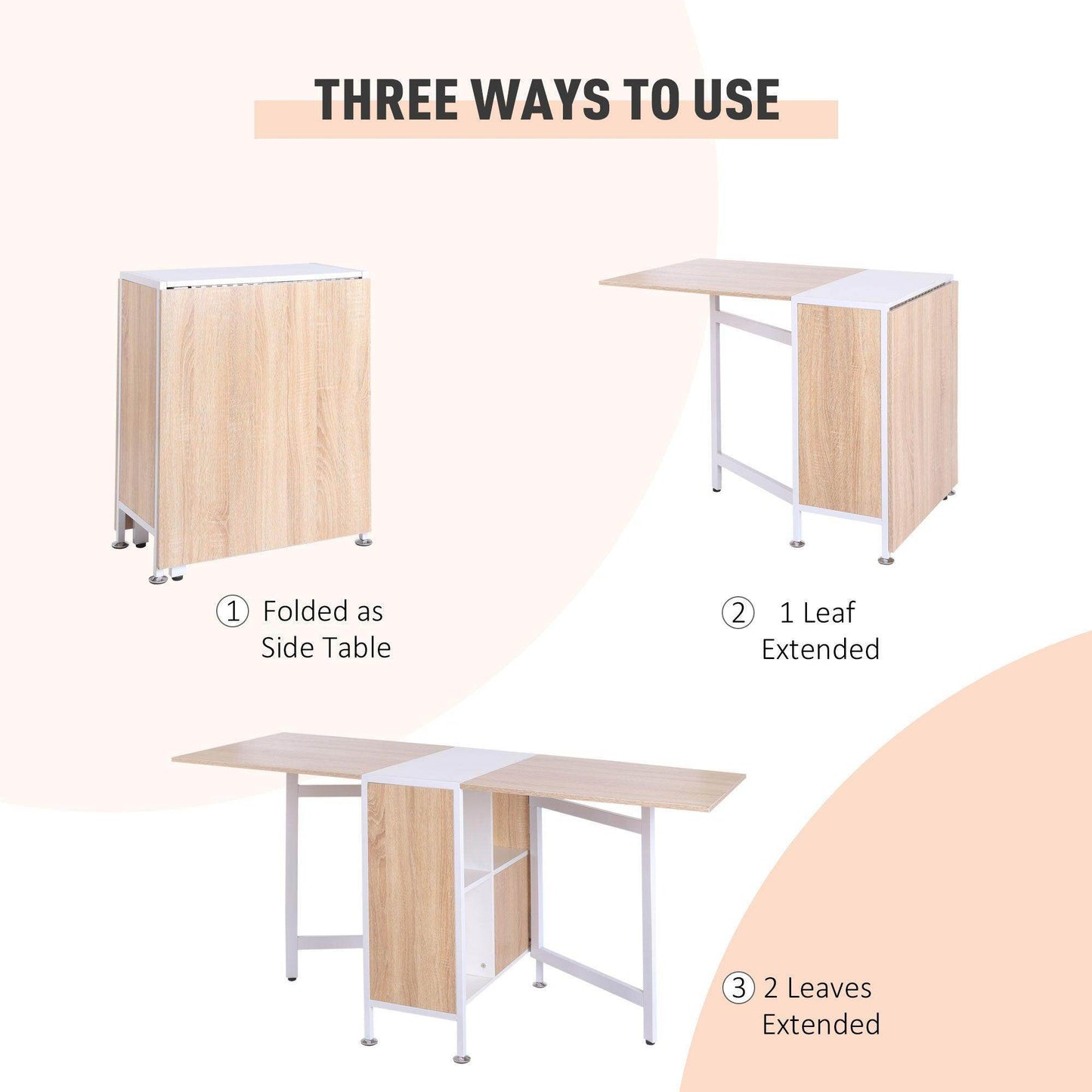 THREE WAYS TO USE

① Folded as Side Table

② 1 Leaf Extended

③ 2 Leaves Extended